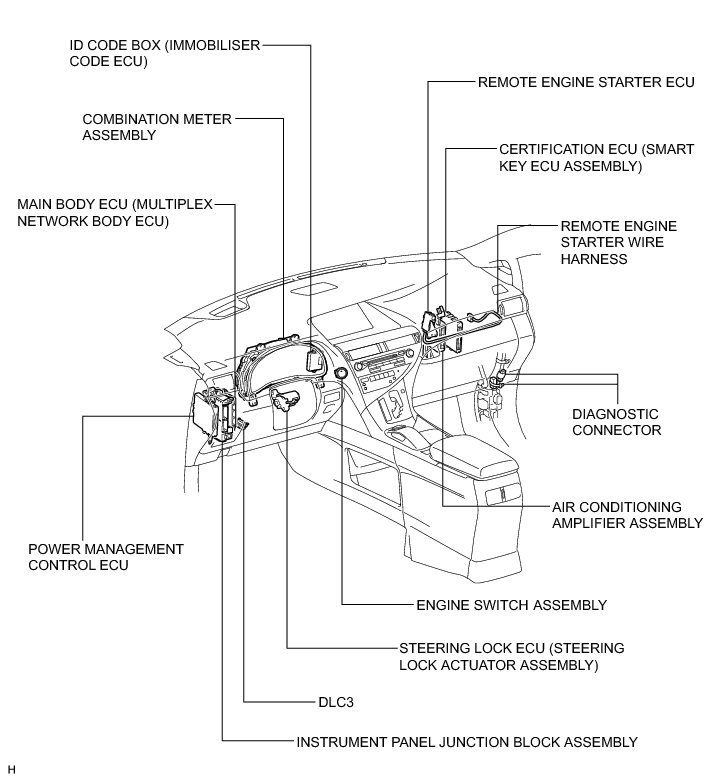 ID CODE BOX (IMMOBILISER CODE ECU)

COMBINATION METER ASSEMBLY

MAIN BODY ECU (MULTIPLEX NETWORK BODY ECU)

REMOTE ENGINE STARTER ECU

CERTIFICATION ECU (SMART KEY ECU ASSEMBLY)

REMOTE ENGINE STARTER WIRE HARNESS

DIAGNOSTIC CONNECTOR

AIR CONDITIONING AMPLIFIER ASSEMBLY

POWER MANAGEMENT CONTROL ECU

ENGINE SWITCH ASSEMBLY

STEERING LOCK ECU (STEERING LOCK ACTUATOR ASSEMBLY)

DLC3

INSTRUMENT PANEL JUNCTION BLOCK ASSEMBLY

H