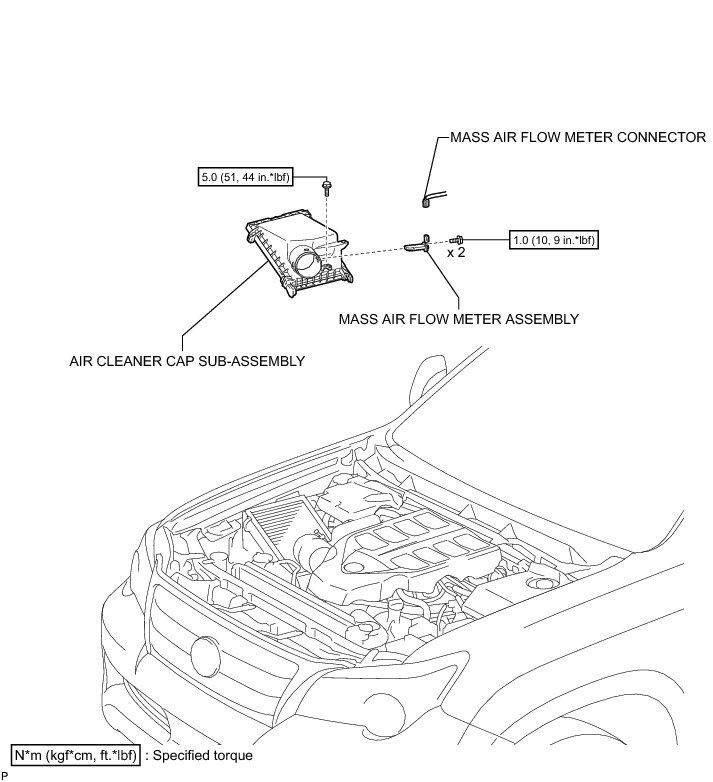 MASS AIR FLOW METER CONNECTOR

5.0 (51, 44 in.*lbf)

1.0 (10, 9 in.*lbf)

x 2

MASS AIR FLOW METER ASSEMBLY

AIR CLEANER CAP SUB-ASSEMBLY

N*m (kgf*cm, ft.*lbf) : Specified torque

P