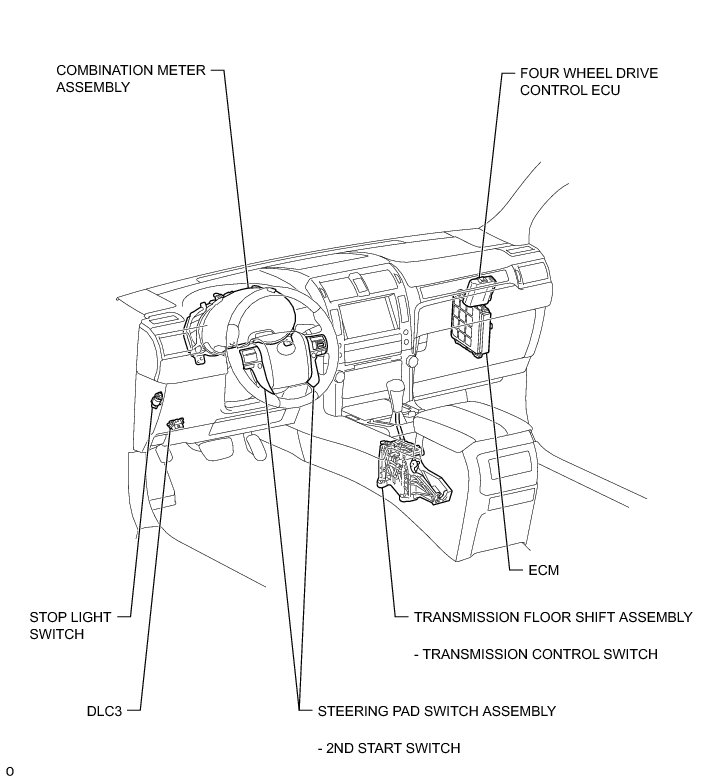 COMBINATION METER ASSEMBLY

FOUR WHEEL DRIVE CONTROL ECU

ECM

STOP LIGHT SWITCH

TRANSMISSION FLOOR SHIFT ASSEMBLY

- TRANSMISSION CONTROL SWITCH

DLC3

STEERING PAD SWITCH ASSEMBLY

- 2ND START SWITCH

o