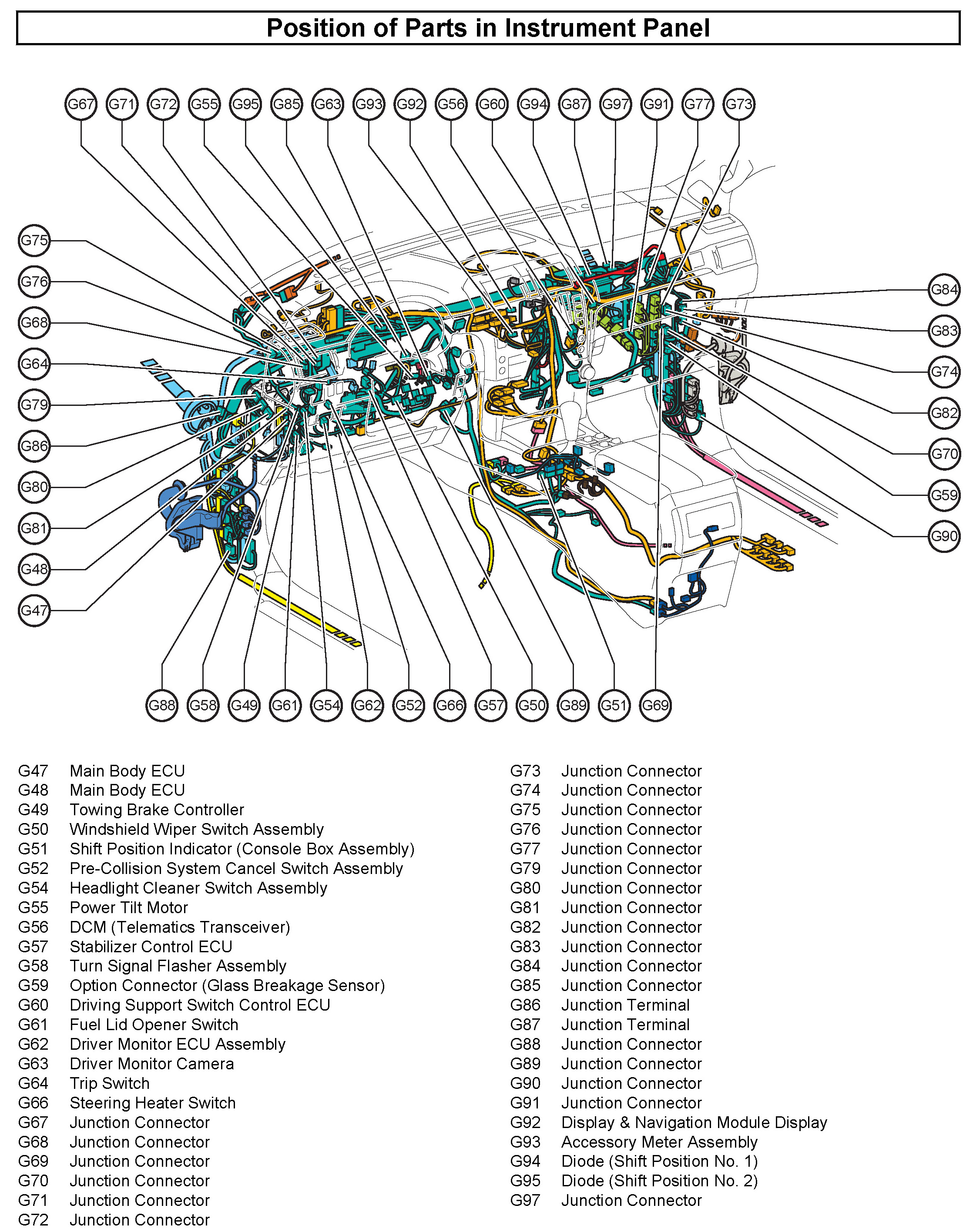 Position of Parts in Instrument Panel

G67 G71 G72 G55 G95 G85 G63 G93 G92 G56 G60 G94 G87 G97 G91 G77 G73

G75
G76
G68
G64
G79
G86
G80
G81
G48
G47

G84
G83
G74
G82
G70
G59
G90

G88 G58 G49 G61 G54 G62 G52 G66 G57 G50 G89 G51 G69

G47 Main Body ECU
G48 Main Body ECU
G49 Towing Brake Controller
G50 Windshield Wiper Switch Assembly
G51 Shift Position Indicator (Console Box Assembly)
G52 Pre-Collision System Cancel Switch Assembly
G54 Headlight Cleaner Switch Assembly
G55 Power Tilt Motor
G56 DCM (Telematics Transceiver)
G57 Stabilizer Control ECU
G58 Turn Signal Flasher Assembly
G59 Option Connector (Glass Breakage Sensor)
G60 Driving Support Switch Control ECU
G61 Fuel Lid Opener Switch
G62 Driver Monitor ECU Assembly
G63 Driver Monitor Camera
G64 Trip Switch
G66 Steering Heater Switch
G67 Junction Connector
G68 Junction Connector
G69 Junction Connector
G70 Junction Connector
G71 Junction Connector
G72 Junction Connector

G73 Junction Connector
G74 Junction Connector
G75 Junction Connector
G76 Junction Connector
G77 Junction Connector
G79 Junction Connector
G80 Junction Connector
G81 Junction Connector
G82 Junction Connector
G83 Junction Connector
G84 Junction Connector
G85 Junction Connector
G86 Junction Terminal
G87 Junction Terminal
G88 Junction Connector
G89 Junction Connector
G90 Junction Connector
G91 Junction Connector
G92 Display & Navigation Module Display
G93 Accessory Meter Assembly
G94 Diode (Shift Position No. 1)
G95 Diode (Shift Position No. 2)
G97 Junction Connector