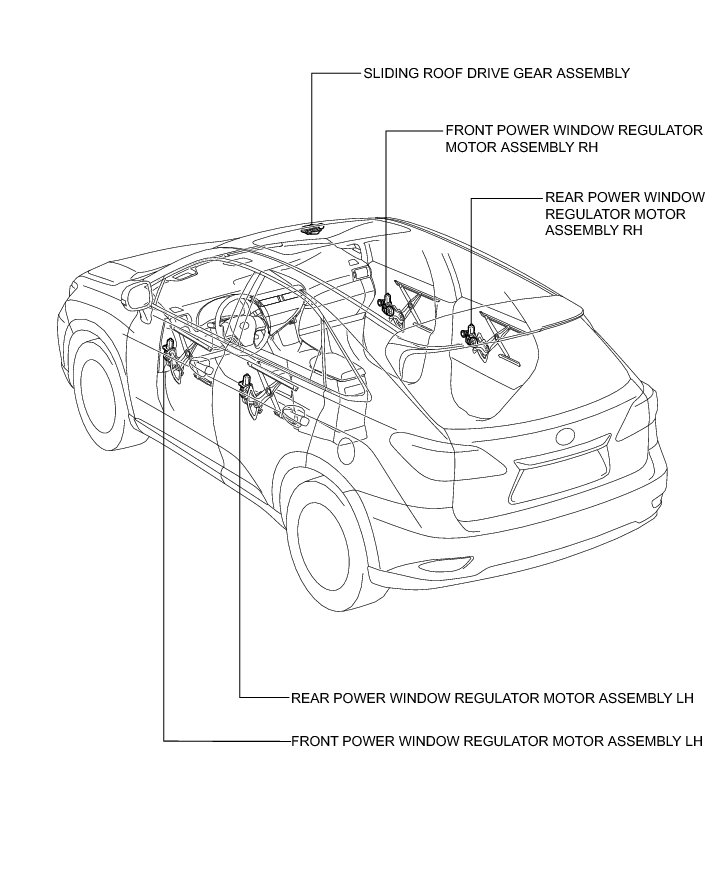 SLIDING ROOF DRIVE GEAR ASSEMBLY

FRONT POWER WINDOW REGULATOR MOTOR ASSEMBLY RH

REAR POWER WINDOW REGULATOR MOTOR ASSEMBLY RH

REAR POWER WINDOW REGULATOR MOTOR ASSEMBLY LH

FRONT POWER WINDOW REGULATOR MOTOR ASSEMBLY LH