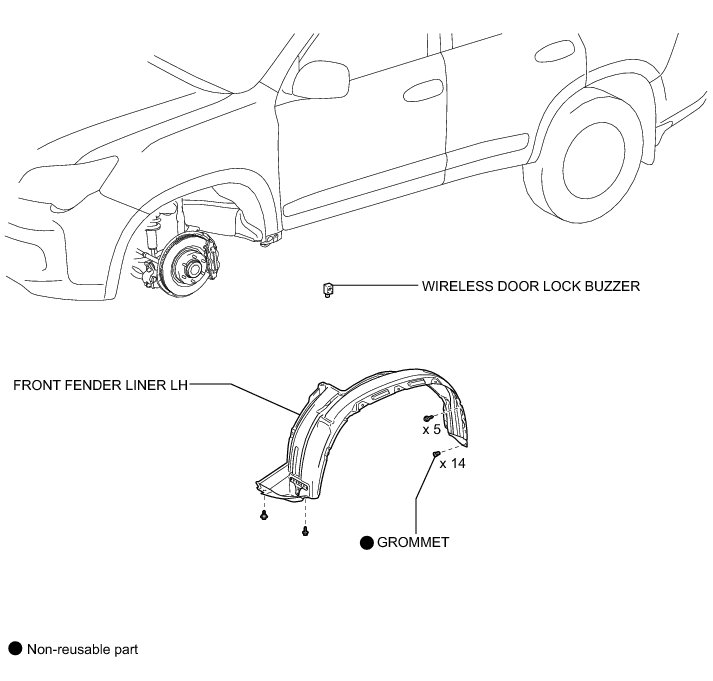 WIRELESS DOOR LOCK BUZZER

FRONT FENDER LINER LH

x 5

x 14

● GROMMET

● Non-reusable part