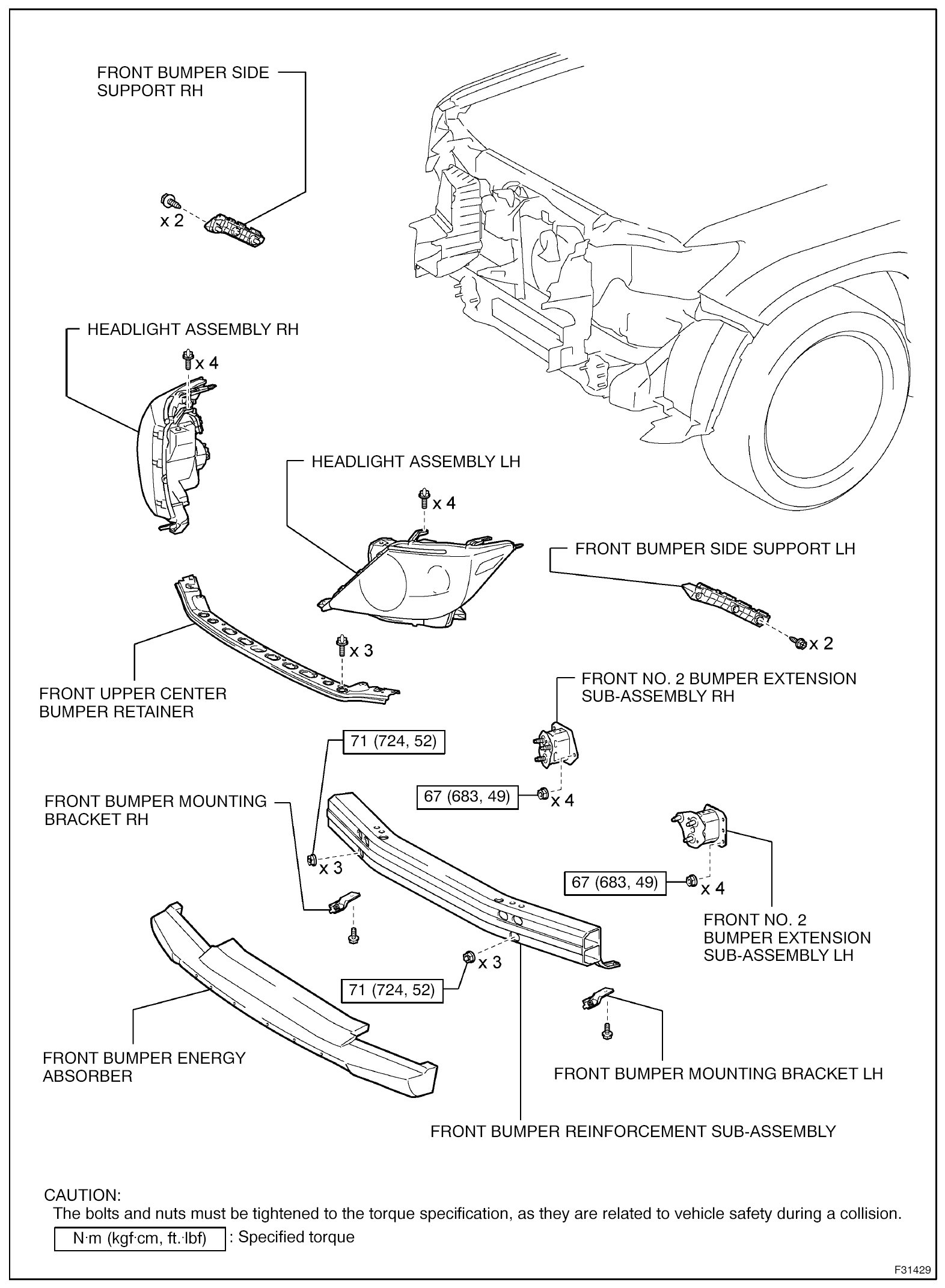 FRONT BUMPER SIDE SUPPORT RH

x 2

HEADLIGHT ASSEMBLY RH

x 4

HEADLIGHT ASSEMBLY LH

x 4

FRONT BUMPER SIDE SUPPORT LH

x 2

x 3

FRONT UPPER CENTER BUMPER RETAINER

FRONT NO. 2 BUMPER EXTENSION SUB-ASSEMBLY RH

71 (724, 52)

67 (683, 49)

x 4

FRONT BUMPER MOUNTING BRACKET RH

x 3

67 (683, 49)

x 4

FRONT NO. 2 BUMPER EXTENSION SUB-ASSEMBLY LH

x 3

71 (724, 52)

FRONT BUMPER ENERGY ABSORBER

FRONT BUMPER MOUNTING BRACKET LH

FRONT BUMPER REINFORCEMENT SUB-ASSEMBLY

CAUTION:
The bolts and nuts must be tightened to the torque specification, as they are related to vehicle safety during a collision.

N·m (kgf·cm, ft.·lbf) : Specified torque

F31429