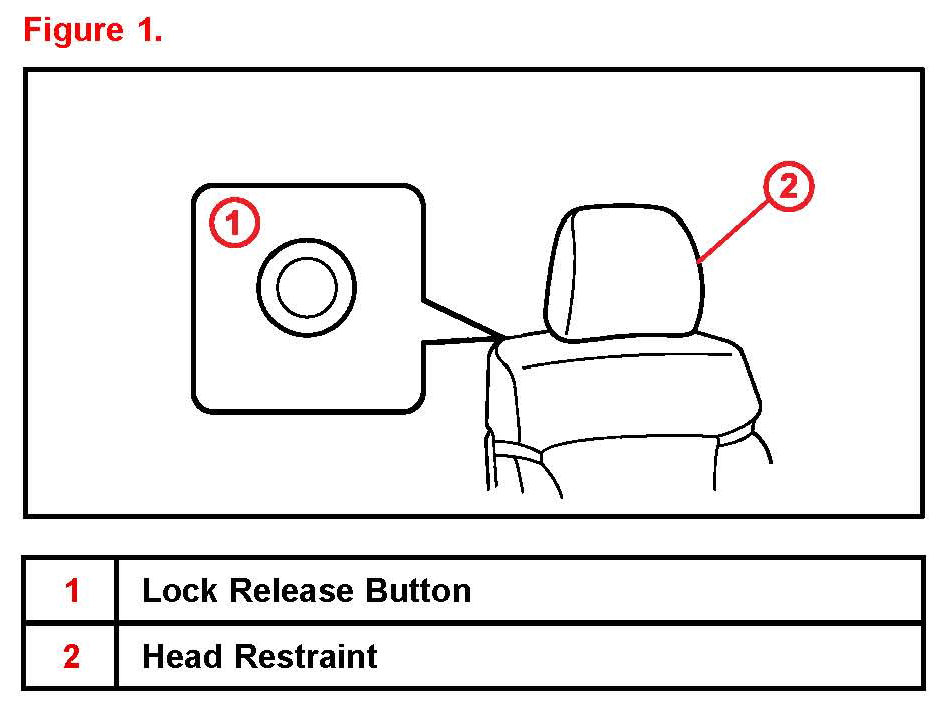 Figure 1.

1

2

| 1 | Lock Release Button |
|---|---|
| 2 | Head Restraint |