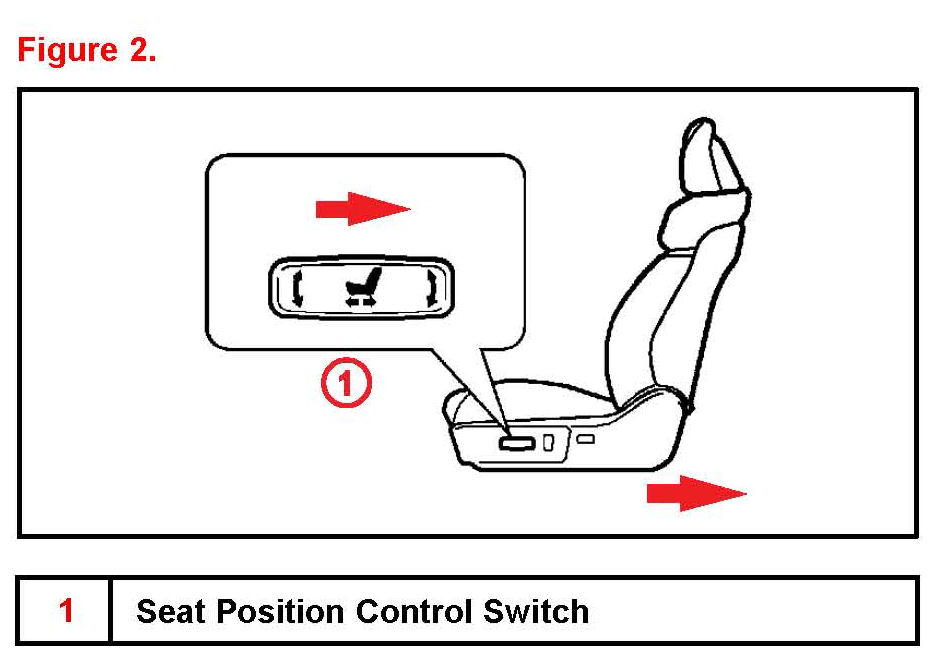 Figure 2.

1

| 1 | Seat Position Control Switch |
|---|---|