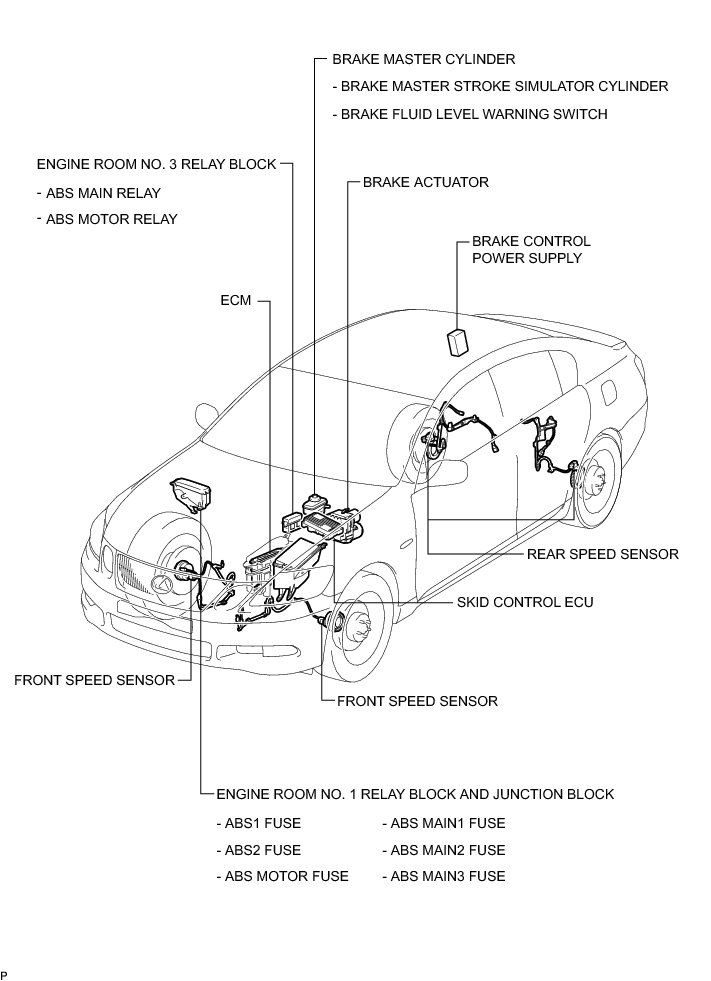 BRAKE MASTER CYLINDER

- BRAKE MASTER STROKE SIMULATOR CYLINDER

- BRAKE FLUID LEVEL WARNING SWITCH

ENGINE ROOM NO. 3 RELAY BLOCK

- ABS MAIN RELAY

- ABS MOTOR RELAY

BRAKE ACTUATOR

BRAKE CONTROL POWER SUPPLY

ECM

REAR SPEED SENSOR

SKID CONTROL ECU

FRONT SPEED SENSOR

FRONT SPEED SENSOR

ENGINE ROOM NO. 1 RELAY BLOCK AND JUNCTION BLOCK

- ABS1 FUSE

- ABS2 FUSE

- ABS MOTOR FUSE

- ABS MAIN1 FUSE

- ABS MAIN2 FUSE

- ABS MAIN3 FUSE

P