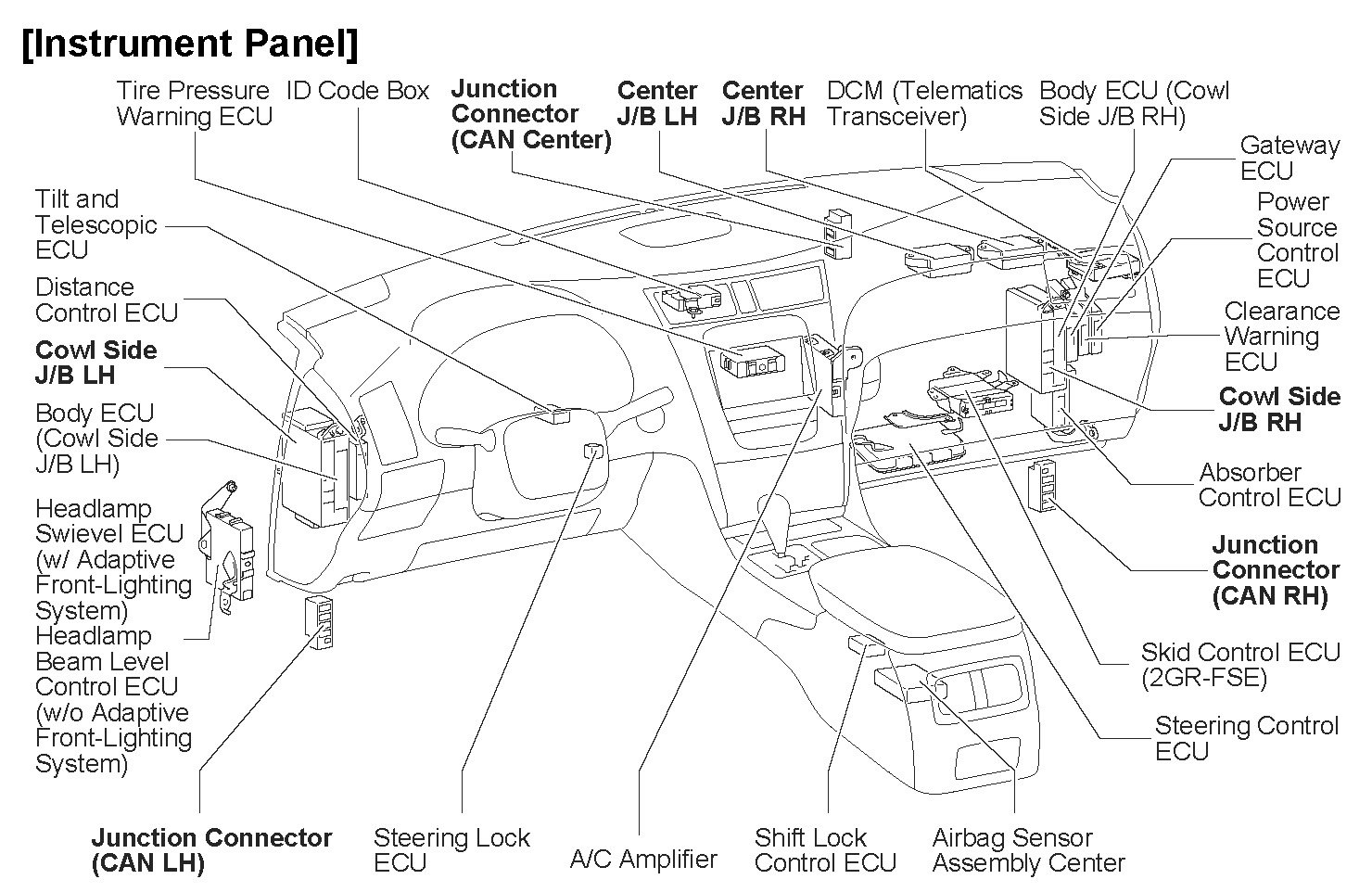 [Instrument Panel]

Tire Pressure Warning ECU

ID Code Box

Junction Connector (CAN Center)

Center J/B LH

Center J/B RH

DCM (Telematics Transceiver)

Body ECU (Cowl Side J/B RH)

Gateway ECU

Power Source Control ECU

Clearance Warning ECU

Cowl Side J/B RH

Absorber Control ECU

Junction Connector (CAN RH)

Skid Control ECU (2GR-FSE)

Steering Control ECU

Tilt and Telescopic ECU

Distance Control ECU

Cowl Side J/B LH

Body ECU (Cowl Side J/B LH)

Headlamp Swievel ECU (w/ Adaptive Front-Lighting System)

Headlamp Beam Level Control ECU (w/o Adaptive Front-Lighting System)

Junction Connector (CAN LH)

Steering Lock ECU

A/C Amplifier

Shift Lock Control ECU

Airbag Sensor Assembly Center