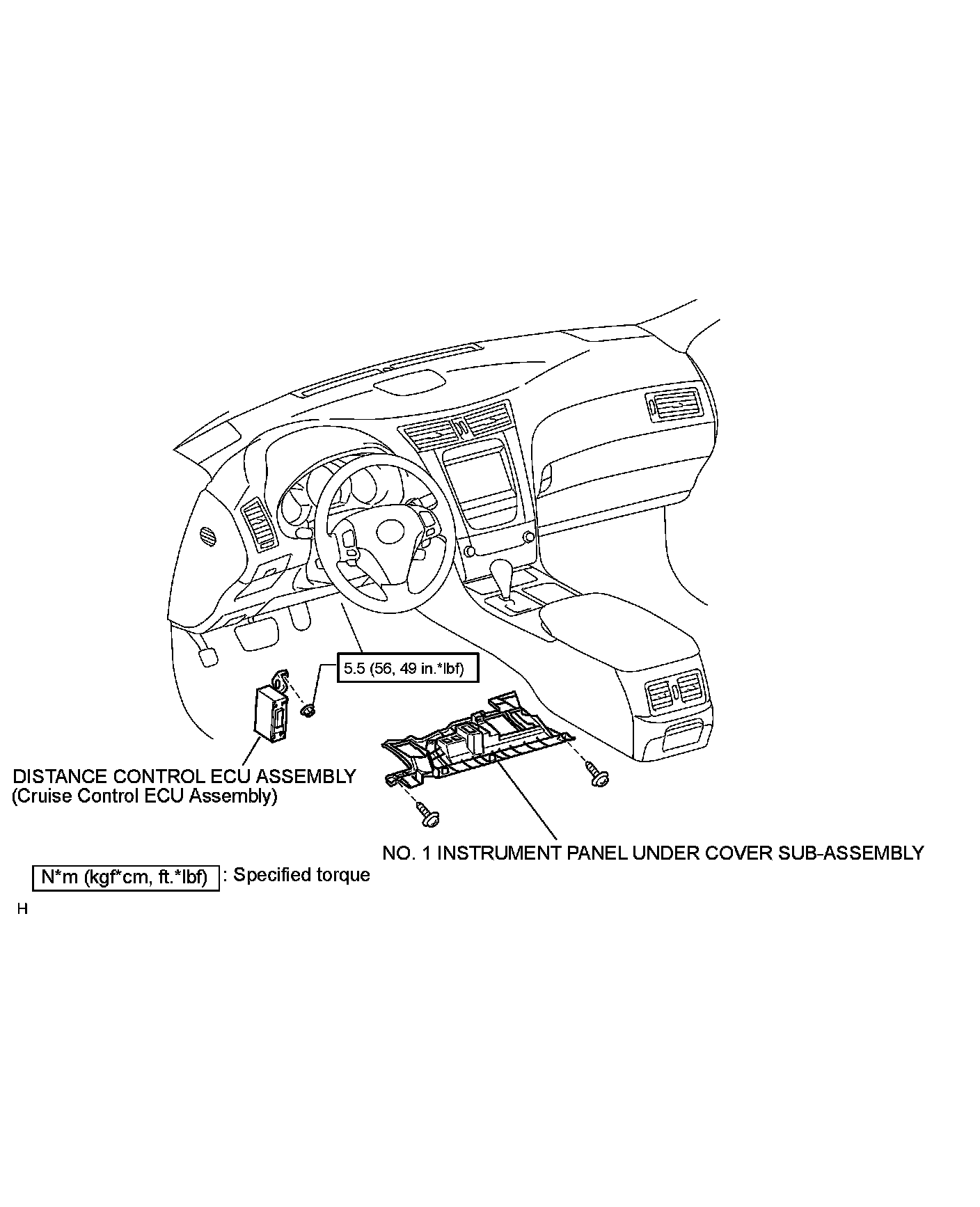 5.5 (56, 49 in.*lbf)

DISTANCE CONTROL ECU ASSEMBLY
(Cruise Control ECU Assembly)

NO. 1 INSTRUMENT PANEL UNDER COVER SUB-ASSEMBLY

N*m (kgf*cm, ft.*lbf) : Specified torque

H