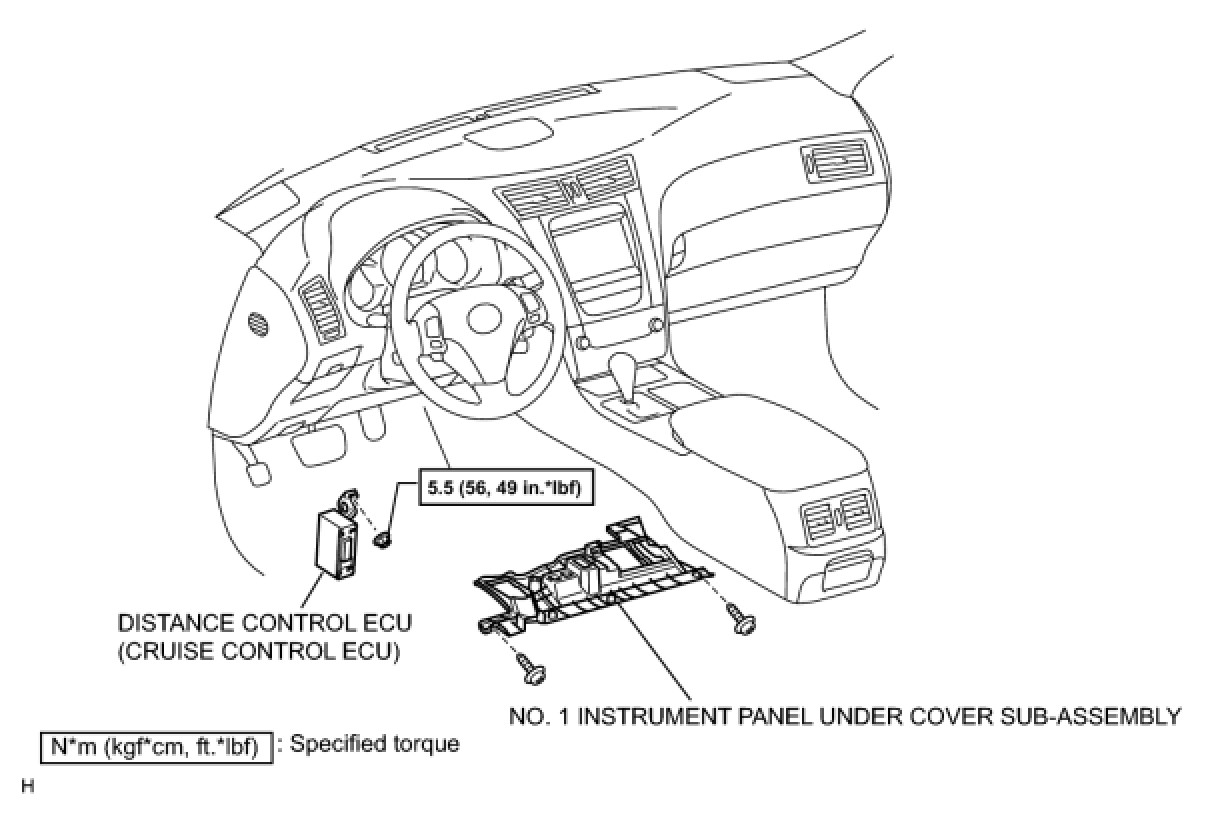 5.5 (56, 49 in.*lbf)

DISTANCE CONTROL ECU (CRUISE CONTROL ECU)

NO. 1 INSTRUMENT PANEL UNDER COVER SUB-ASSEMBLY

N*m (kgf*cm, ft.*lbf) : Specified torque

H