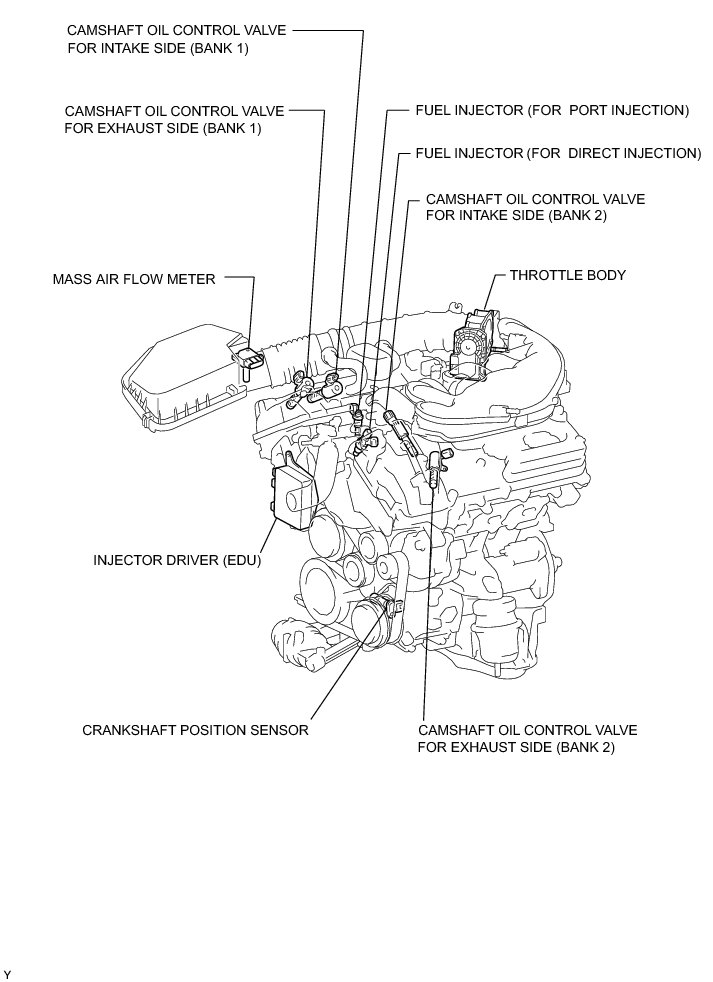 CAMSHAFT OIL CONTROL VALVE FOR INTAKE SIDE (BANK 1)

CAMSHAFT OIL CONTROL VALVE FOR EXHAUST SIDE (BANK 1)

FUEL INJECTOR (FOR PORT INJECTION)

FUEL INJECTOR (FOR DIRECT INJECTION)

CAMSHAFT OIL CONTROL VALVE FOR INTAKE SIDE (BANK 2)

MASS AIR FLOW METER

THROTTLE BODY

INJECTOR DRIVER (EDU)

CRANKSHAFT POSITION SENSOR

CAMSHAFT OIL CONTROL VALVE FOR EXHAUST SIDE (BANK 2)

Y