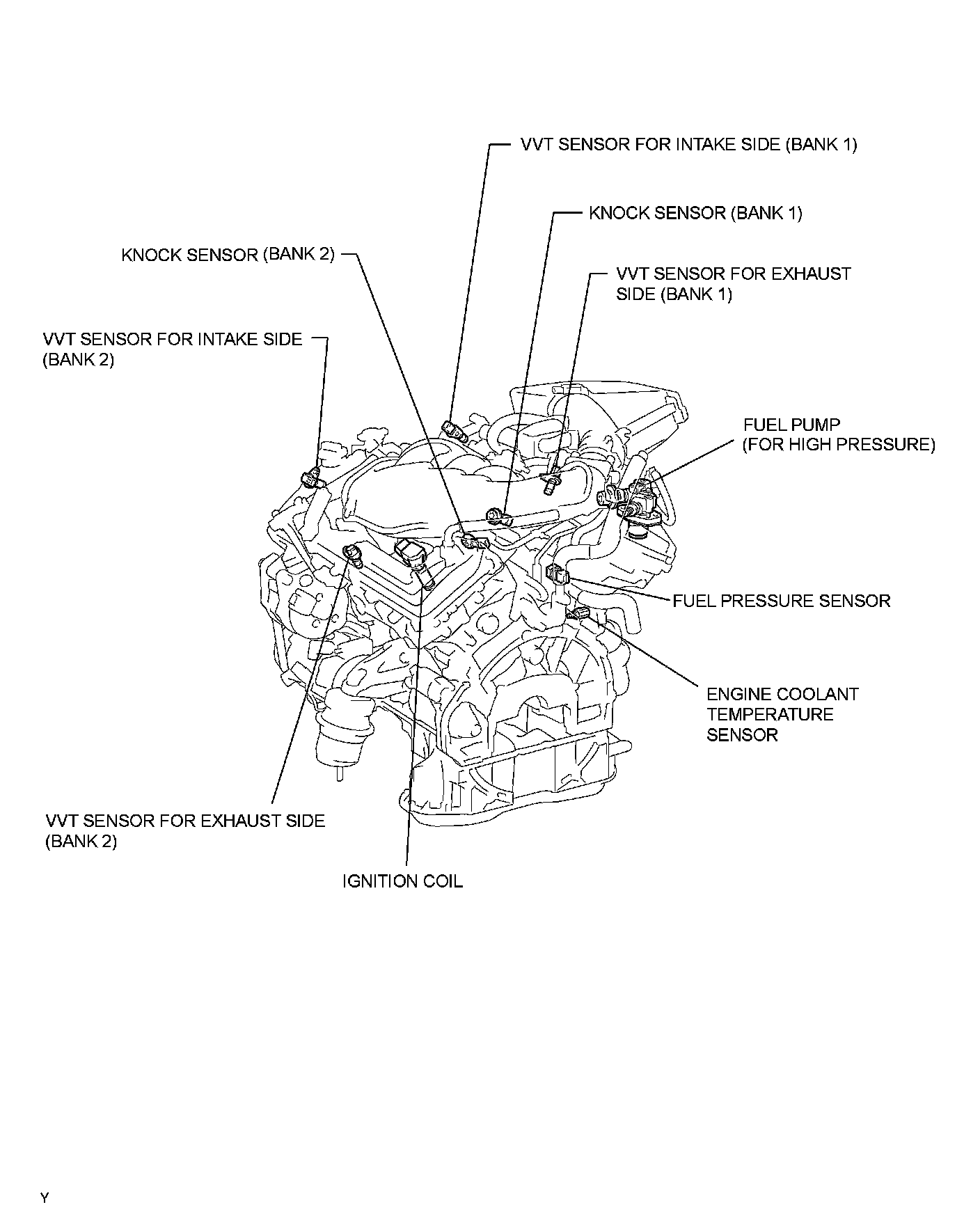 VVT SENSOR FOR INTAKE SIDE (BANK 1)

KNOCK SENSOR (BANK 1)

KNOCK SENSOR (BANK 2)

VVT SENSOR FOR EXHAUST SIDE (BANK 1)

VVT SENSOR FOR INTAKE SIDE (BANK 2)

FUEL PUMP (FOR HIGH PRESSURE)

FUEL PRESSURE SENSOR

ENGINE COOLANT TEMPERATURE SENSOR

VVT SENSOR FOR EXHAUST SIDE (BANK 2)

IGNITION COIL

Y