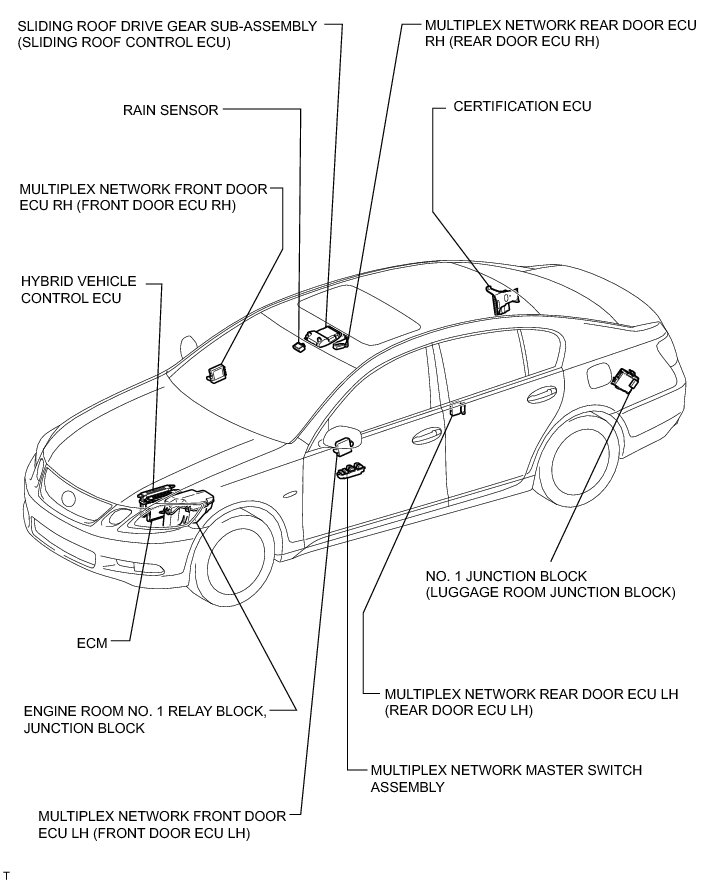 SLIDING ROOF DRIVE GEAR SUB-ASSEMBLY (SLIDING ROOF CONTROL ECU)

MULTIPLEX NETWORK REAR DOOR ECU RH (REAR DOOR ECU RH)

RAIN SENSOR

CERTIFICATION ECU

MULTIPLEX NETWORK FRONT DOOR ECU RH (FRONT DOOR ECU RH)

HYBRID VEHICLE CONTROL ECU

NO. 1 JUNCTION BLOCK (LUGGAGE ROOM JUNCTION BLOCK)

ECM

MULTIPLEX NETWORK REAR DOOR ECU LH (REAR DOOR ECU LH)

ENGINE ROOM NO. 1 RELAY BLOCK, JUNCTION BLOCK

MULTIPLEX NETWORK MASTER SWITCH ASSEMBLY

MULTIPLEX NETWORK FRONT DOOR ECU LH (FRONT DOOR ECU LH)

T