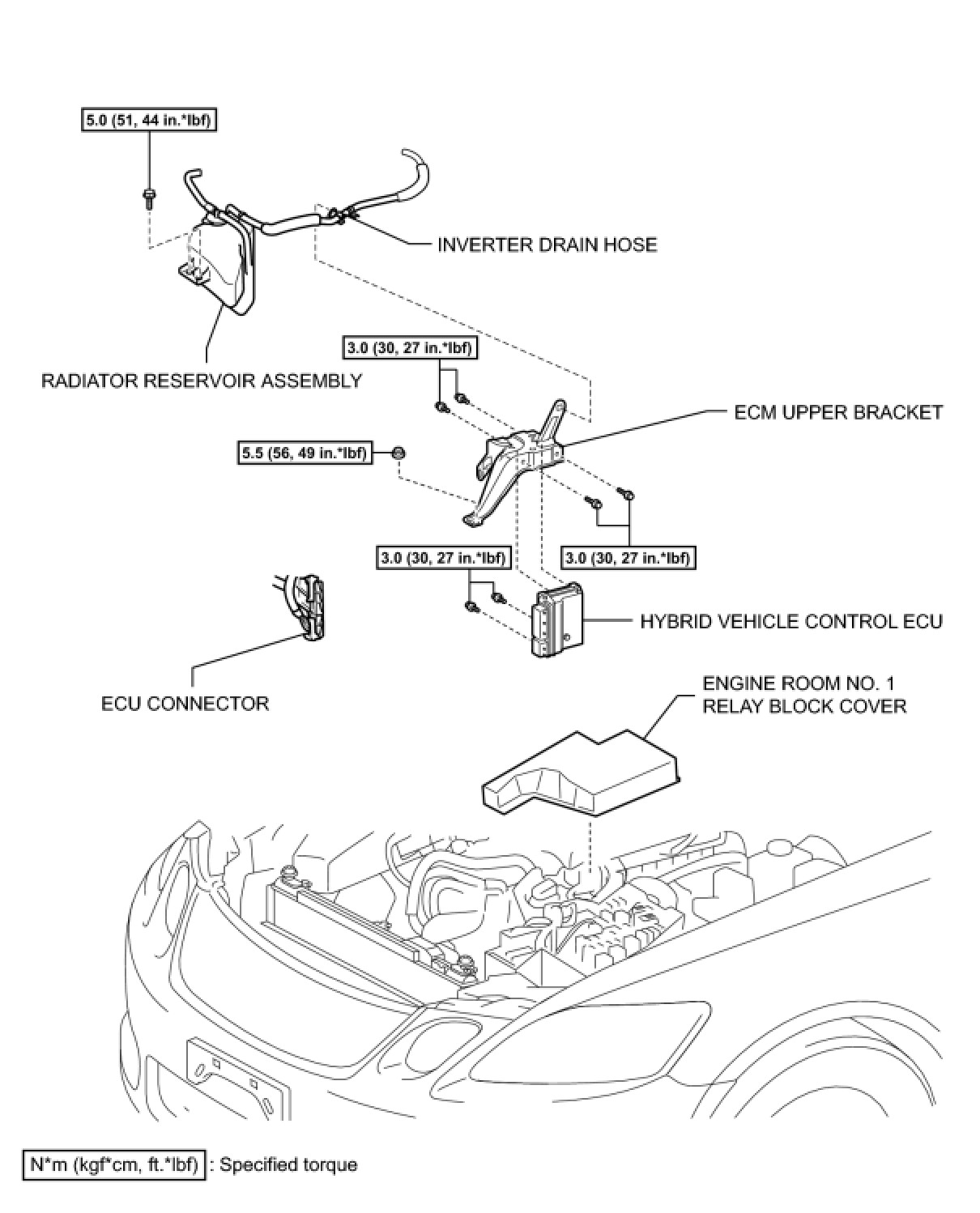 5.0 (51, 44 in.*lbf)

INVERTER DRAIN HOSE

RADIATOR RESERVOIR ASSEMBLY

3.0 (30, 27 in.*lbf)

ECM UPPER BRACKET

5.5 (56, 49 in.*lbf)

3.0 (30, 27 in.*lbf)

3.0 (30, 27 in.*lbf)

HYBRID VEHICLE CONTROL ECU

ECU CONNECTOR

ENGINE ROOM NO. 1 RELAY BLOCK COVER

N*m (kgf*cm, ft.*lbf) : Specified torque