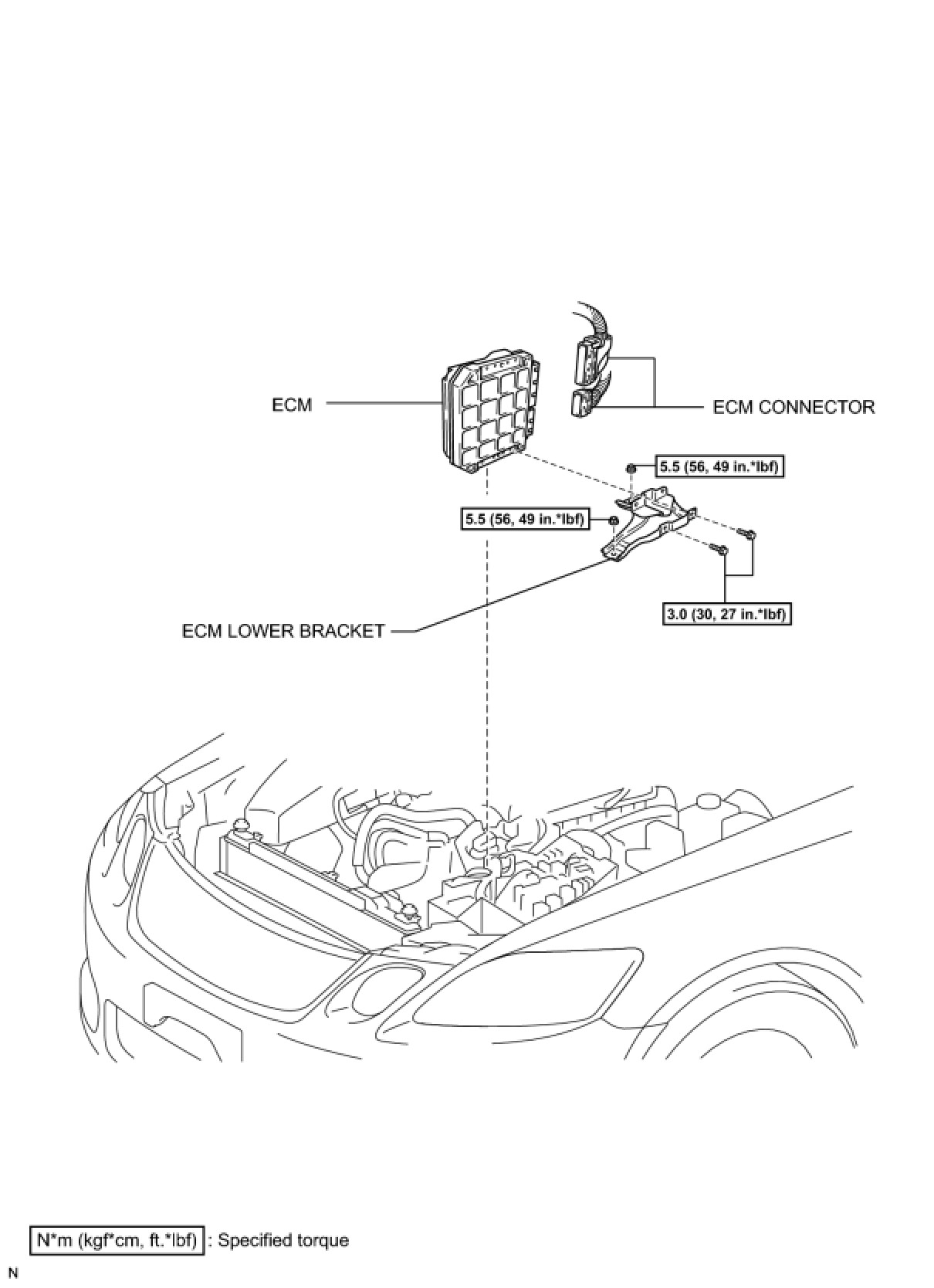 ECM

ECM CONNECTOR

5.5 (56, 49 in.*lbf)

5.5 (56, 49 in.*lbf)

3.0 (30, 27 in.*lbf)

ECM LOWER BRACKET

N*m (kgf*cm, ft.*lbf) : Specified torque

N