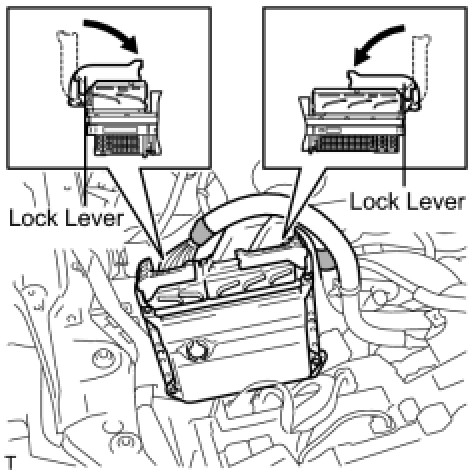 Lock Lever

Lock Lever

T