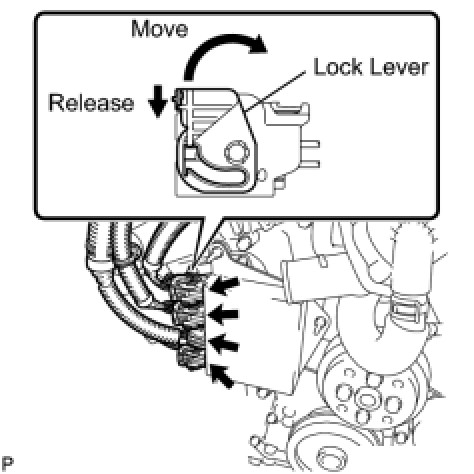 Move
Lock Lever
Release
P