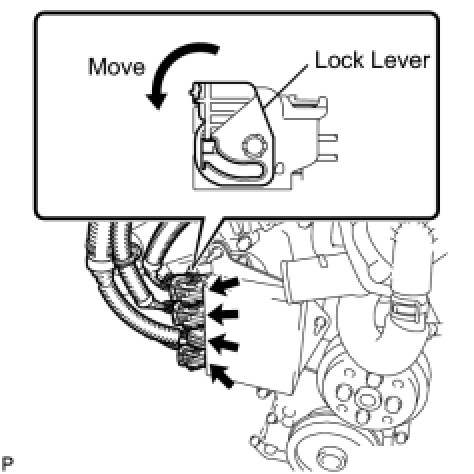 Move

Lock Lever

P