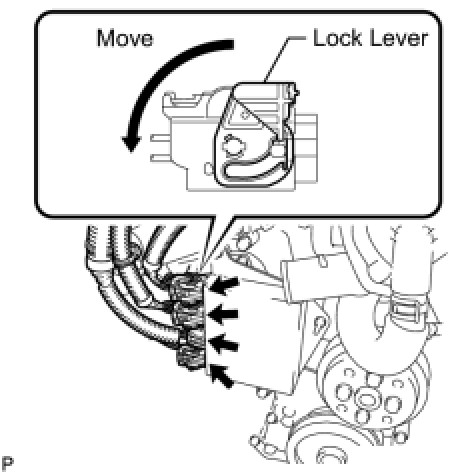 Move

Lock Lever

P