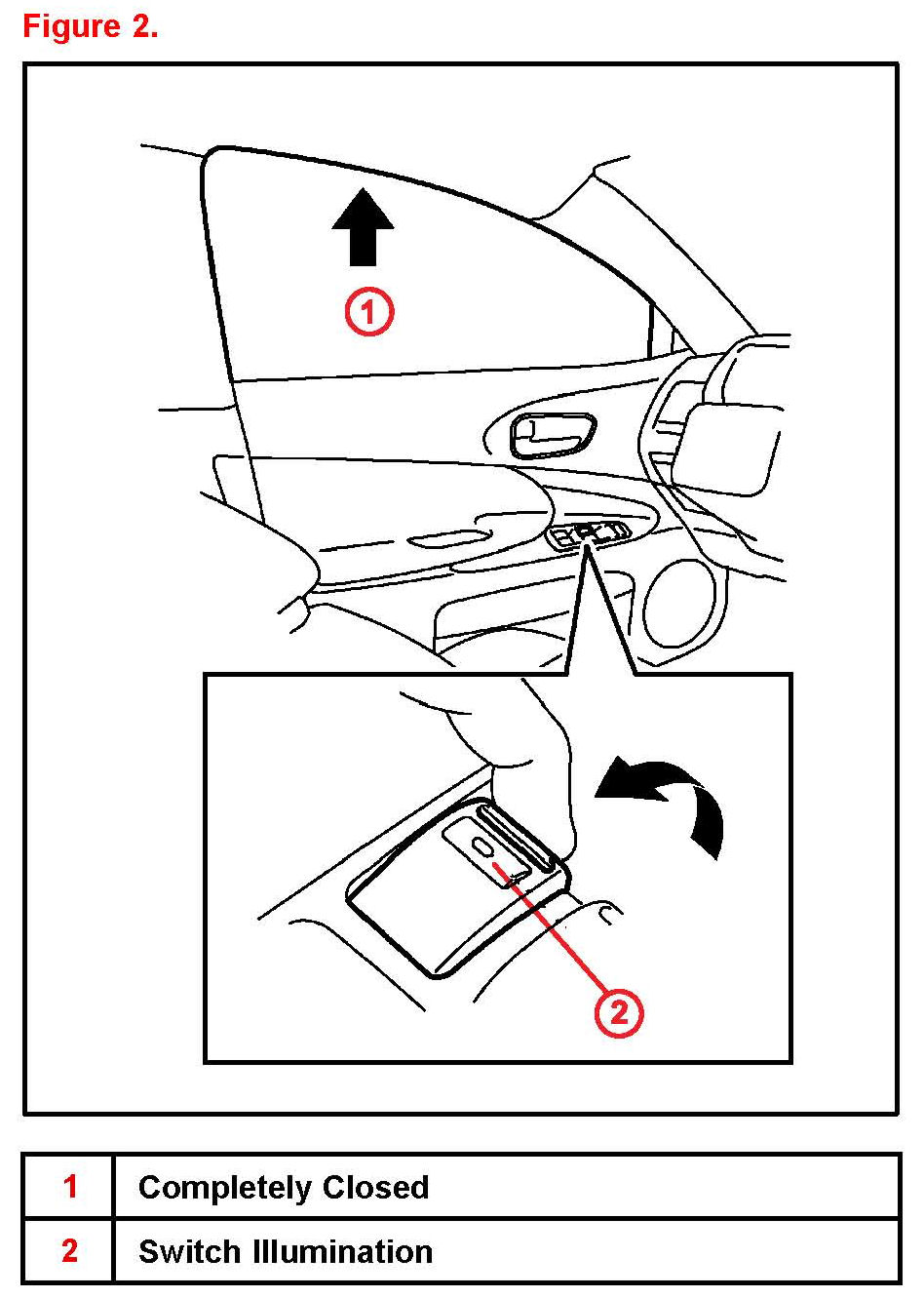 Figure 2.

1

2

| 1 | Completely Closed |
|---|---|
| 2 | Switch Illumination |