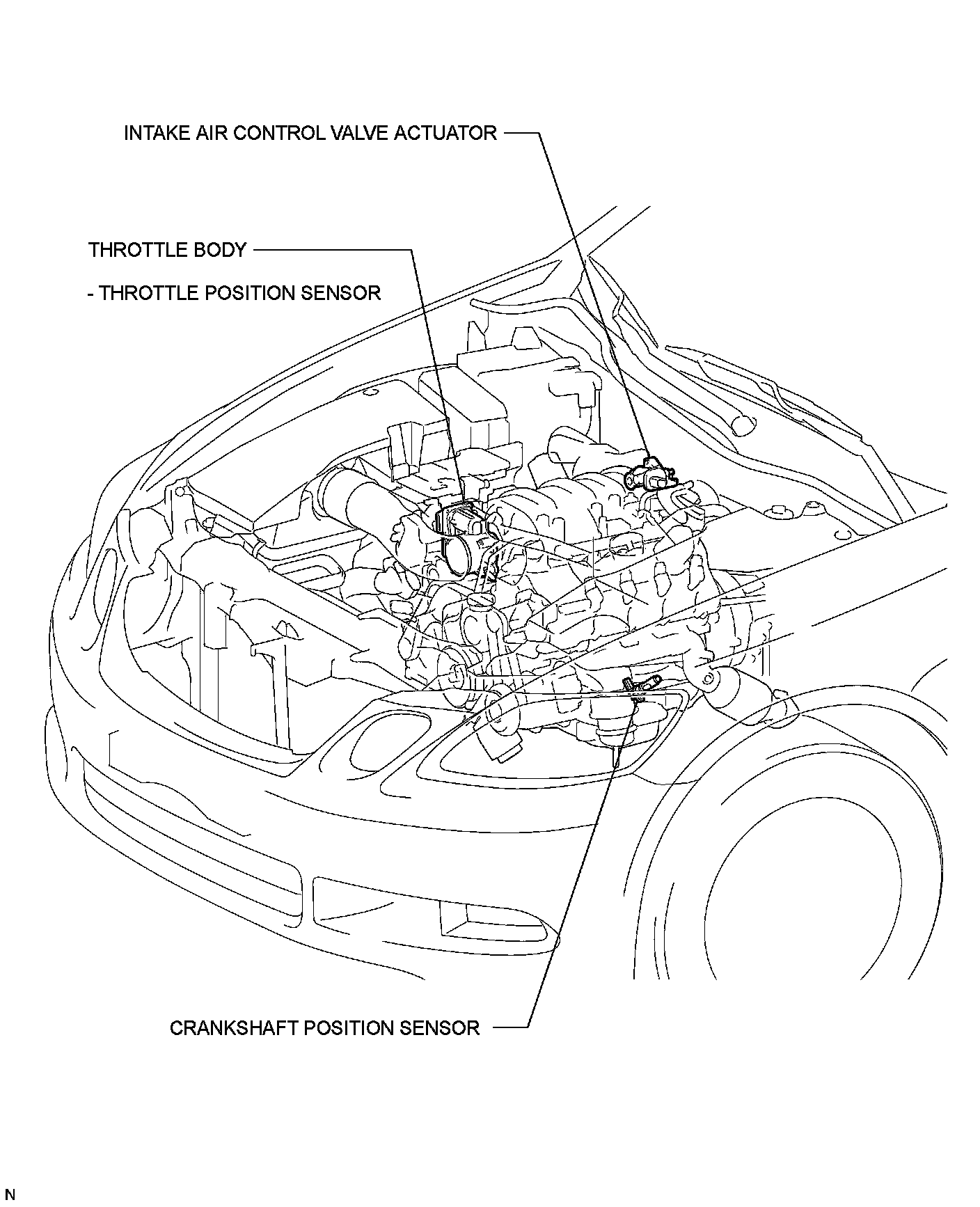 INTAKE AIR CONTROL VALVE ACTUATOR

THROTTLE BODY

- THROTTLE POSITION SENSOR

CRANKSHAFT POSITION SENSOR

N