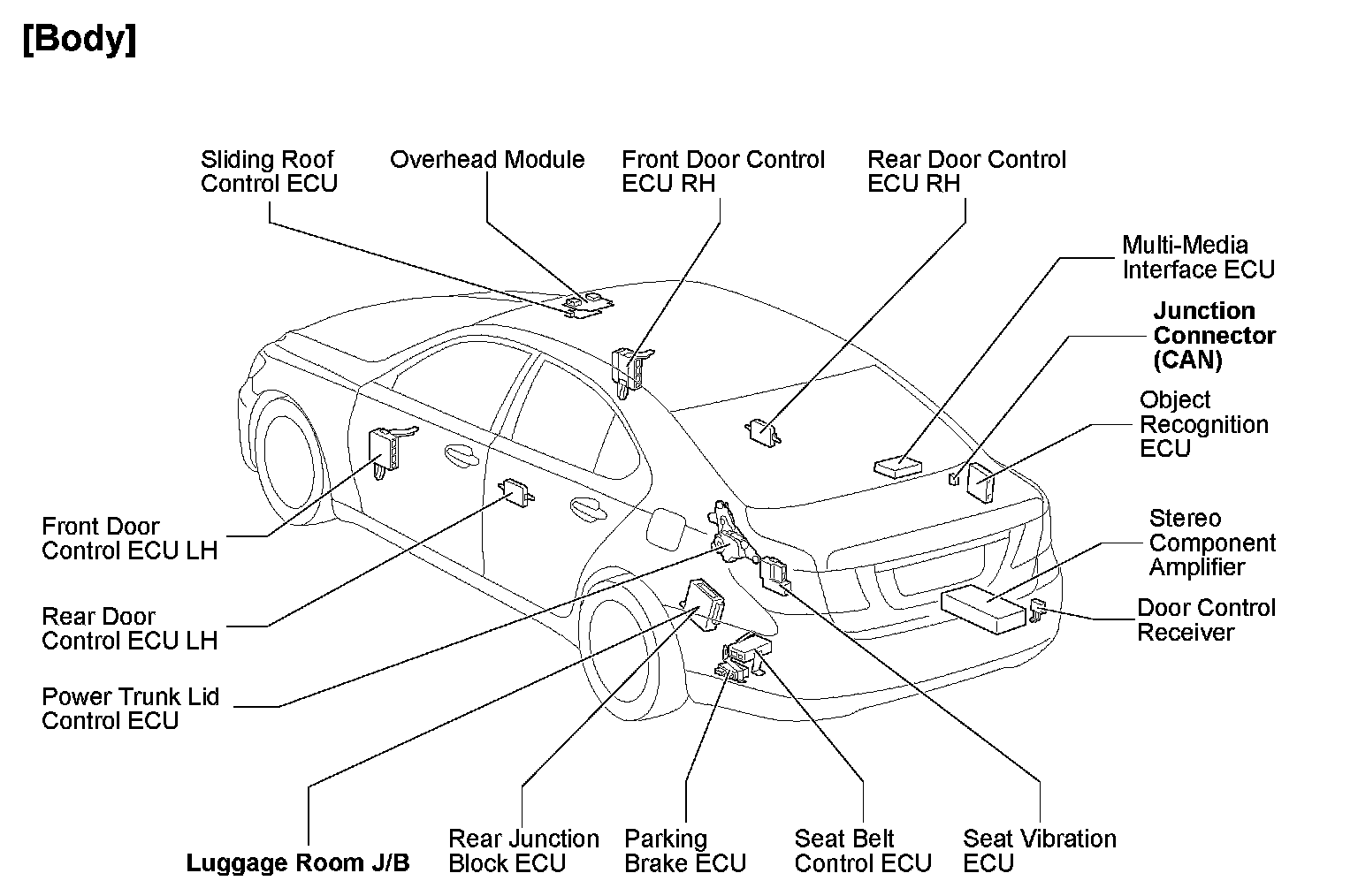 [Body]

Sliding Roof Control ECU

Overhead Module

Front Door Control ECU RH

Rear Door Control ECU RH

Multi-Media Interface ECU

Junction Connector (CAN)

Object Recognition ECU

Stereo Component Amplifier

Door Control Receiver

Front Door Control ECU LH

Rear Door Control ECU LH

Power Trunk Lid Control ECU

Luggage Room J/B

Rear Junction Block ECU

Parking Brake ECU

Seat Belt Control ECU

Seat Vibration ECU