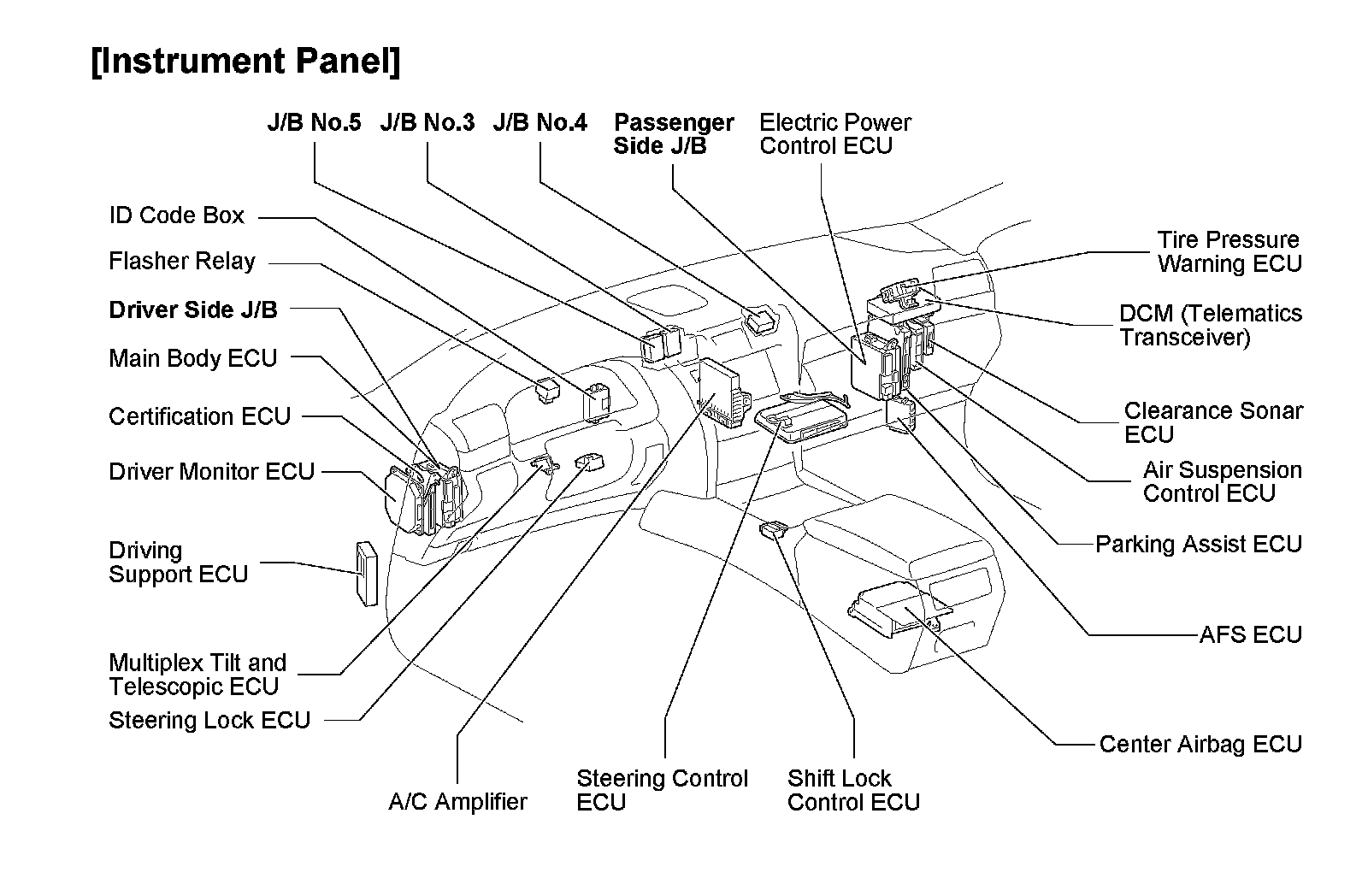 [Instrument Panel]

J/B No.5 J/B No.3 J/B No.4 Passenger Side J/B Electric Power Control ECU

ID Code Box

Flasher Relay

Driver Side J/B

Main Body ECU

Certification ECU

Driver Monitor ECU

Driving Support ECU

Multiplex Tilt and Telescopic ECU

Steering Lock ECU

A/C Amplifier

Steering Control ECU

Shift Lock Control ECU

Tire Pressure Warning ECU

DCM (Telematics Transceiver)

Clearance Sonar ECU

Air Suspension Control ECU

Parking Assist ECU

AFS ECU

Center Airbag ECU