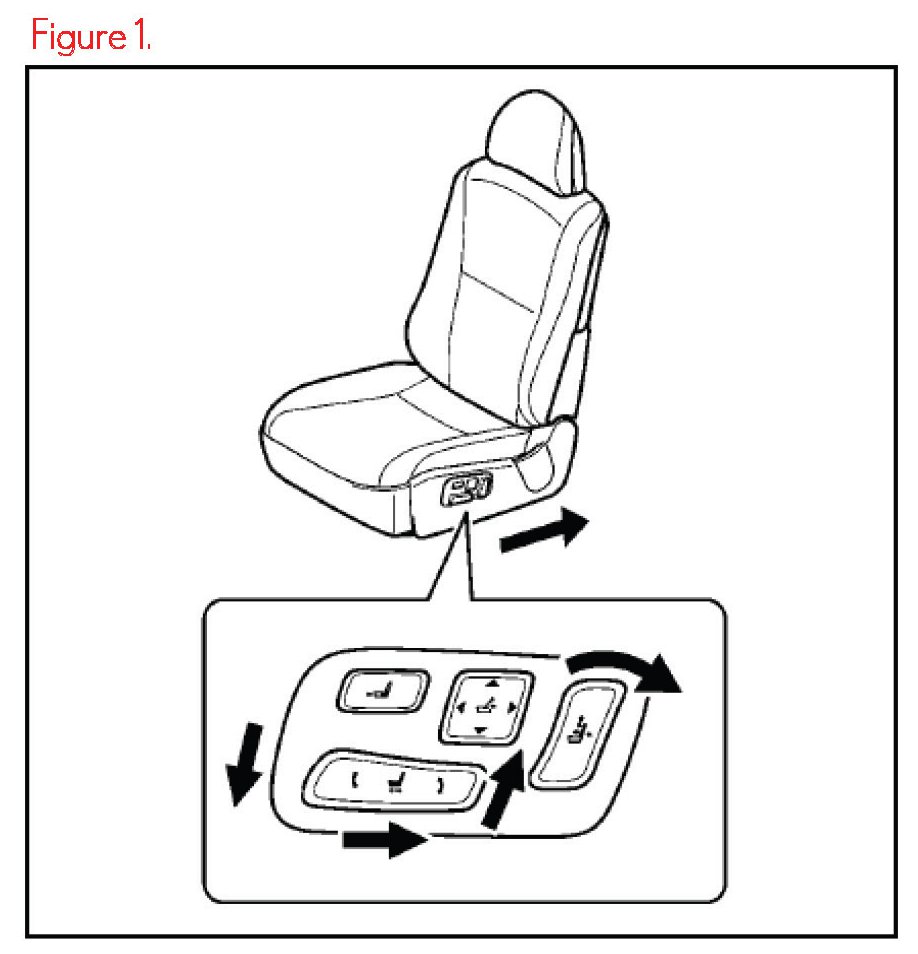 Figure 1.