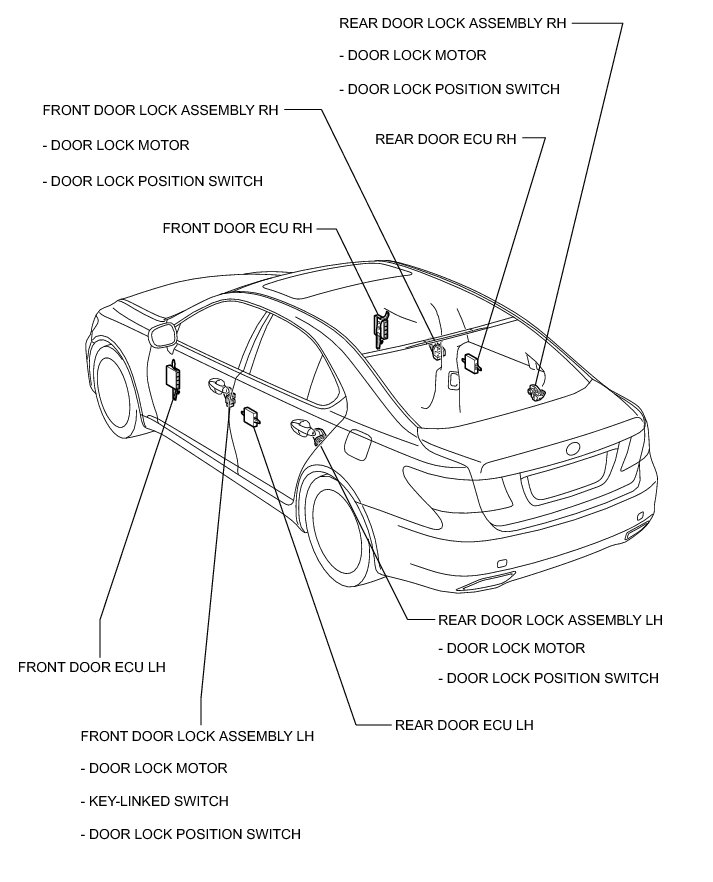 REAR DOOR LOCK ASSEMBLY RH

- DOOR LOCK MOTOR

- DOOR LOCK POSITION SWITCH

FRONT DOOR LOCK ASSEMBLY RH

- DOOR LOCK MOTOR

- DOOR LOCK POSITION SWITCH

REAR DOOR ECU RH

FRONT DOOR ECU RH

REAR DOOR LOCK ASSEMBLY LH

- DOOR LOCK MOTOR

- DOOR LOCK POSITION SWITCH

FRONT DOOR ECU LH

REAR DOOR ECU LH

FRONT DOOR LOCK ASSEMBLY LH

- DOOR LOCK MOTOR

- KEY-LINKED SWITCH

- DOOR LOCK POSITION SWITCH