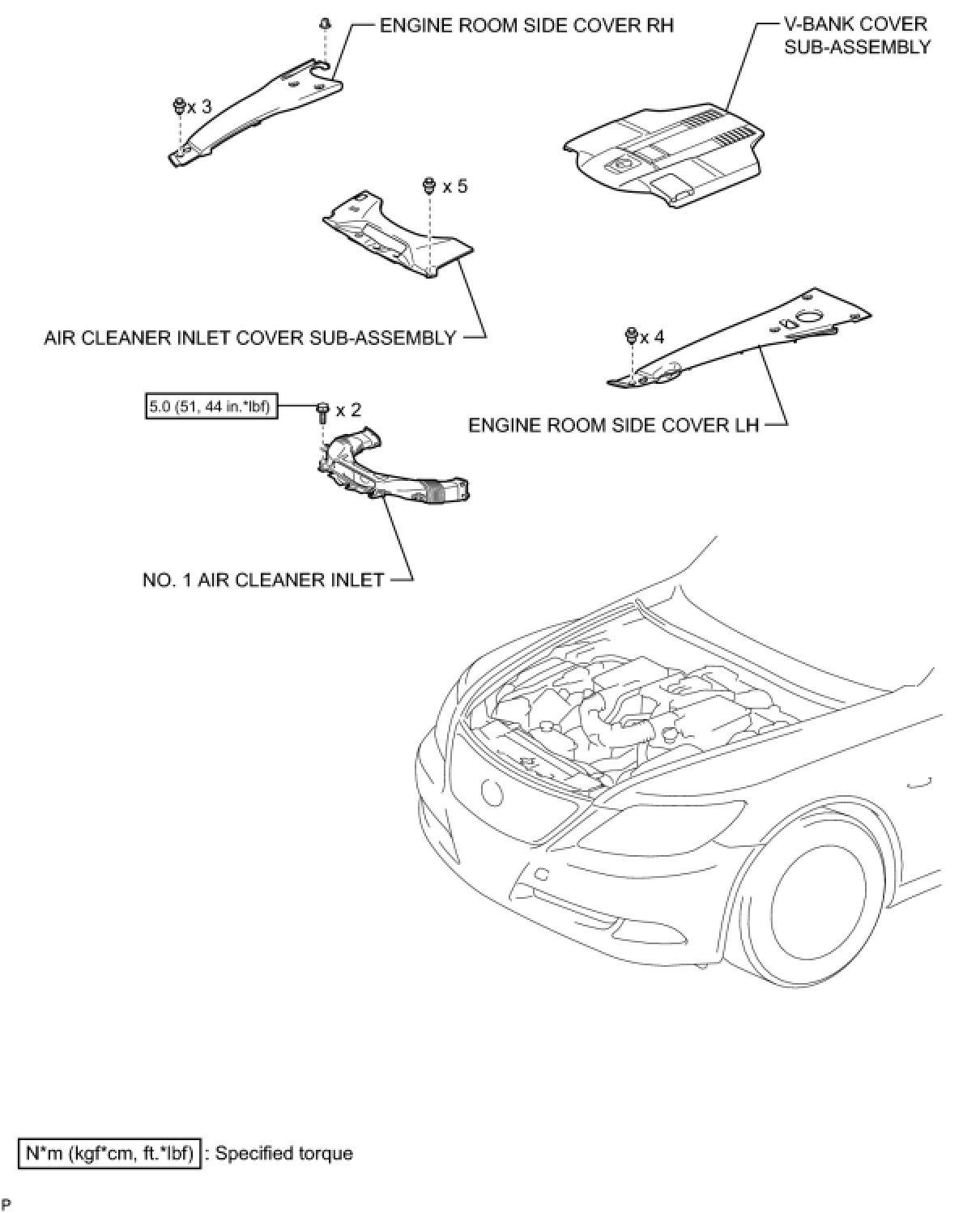 ENGINE ROOM SIDE COVER RH

V-BANK COVER SUB-ASSEMBLY

x 3

x 5

AIR CLEANER INLET COVER SUB-ASSEMBLY

x 4

5.0 (51, 44 in.*lbf)

x 2

ENGINE ROOM SIDE COVER LH

NO. 1 AIR CLEANER INLET

N*m (kgf*cm, ft.*lbf) : Specified torque

P