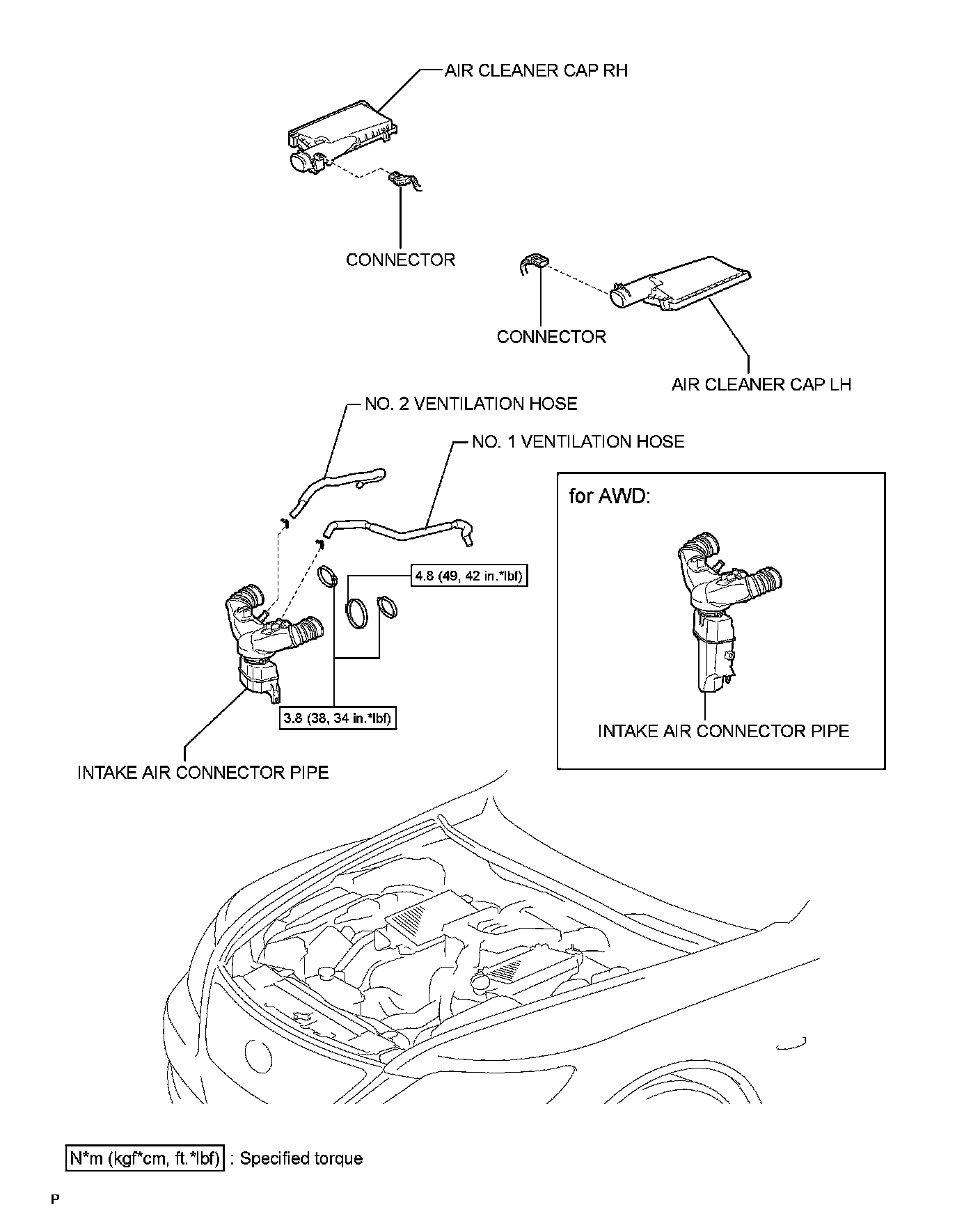 AIR CLEANER CAP RH

CONNECTOR

CONNECTOR

AIR CLEANER CAP LH

NO. 2 VENTILATION HOSE

NO. 1 VENTILATION HOSE

for AWD:

4.8 (49, 42 in.*lbf)

3.8 (38, 34 in.*lbf)

INTAKE AIR CONNECTOR PIPE

INTAKE AIR CONNECTOR PIPE

N*m (kgf*cm, ft.*lbf) : Specified torque

P