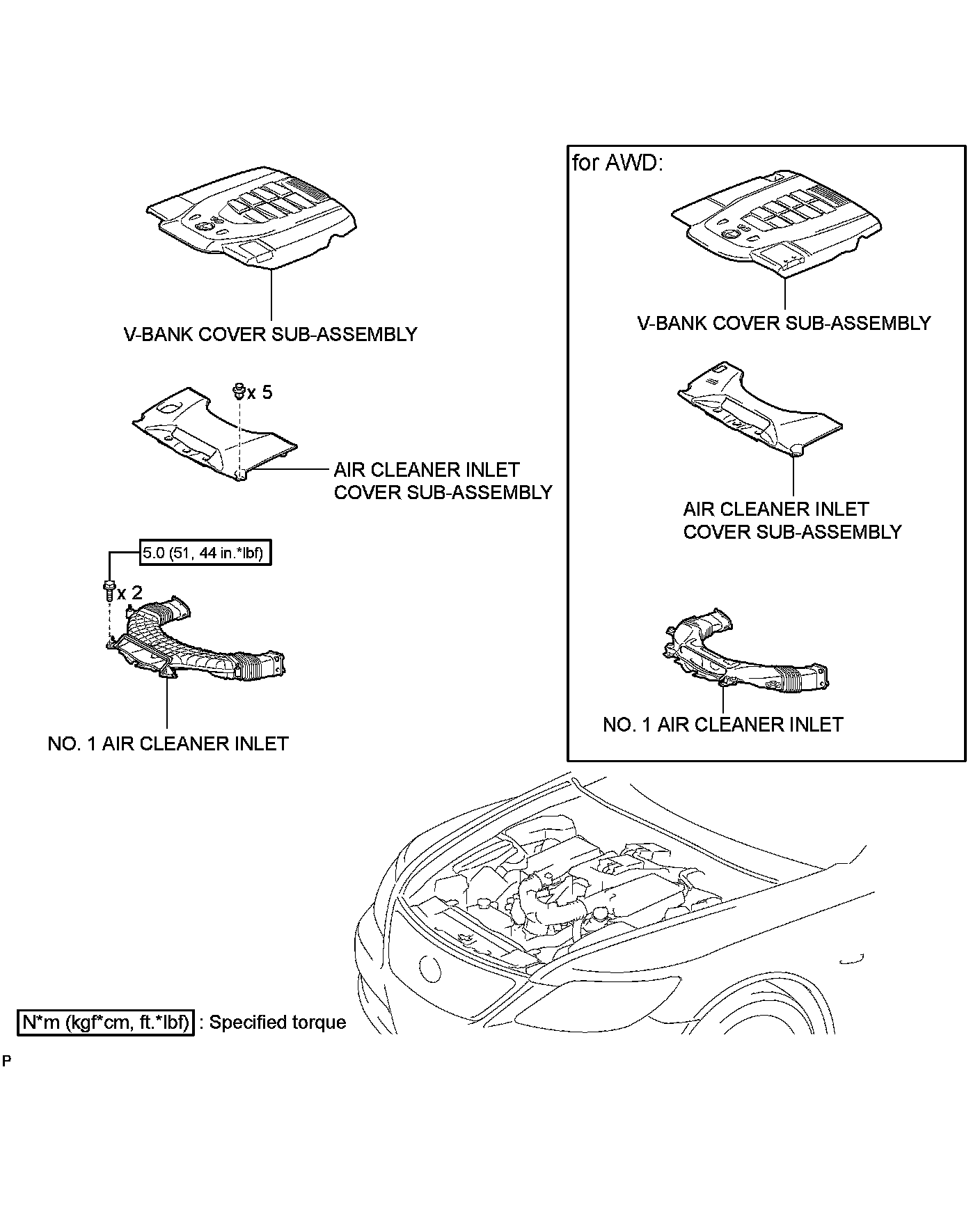 V-BANK COVER SUB-ASSEMBLY

x 5

AIR CLEANER INLET COVER SUB-ASSEMBLY

5.0 (51, 44 in.*lbf)

x 2

NO. 1 AIR CLEANER INLET

for AWD:

V-BANK COVER SUB-ASSEMBLY

AIR CLEANER INLET COVER SUB-ASSEMBLY

NO. 1 AIR CLEANER INLET

N*m (kgf*cm, ft.*lbf) : Specified torque

P