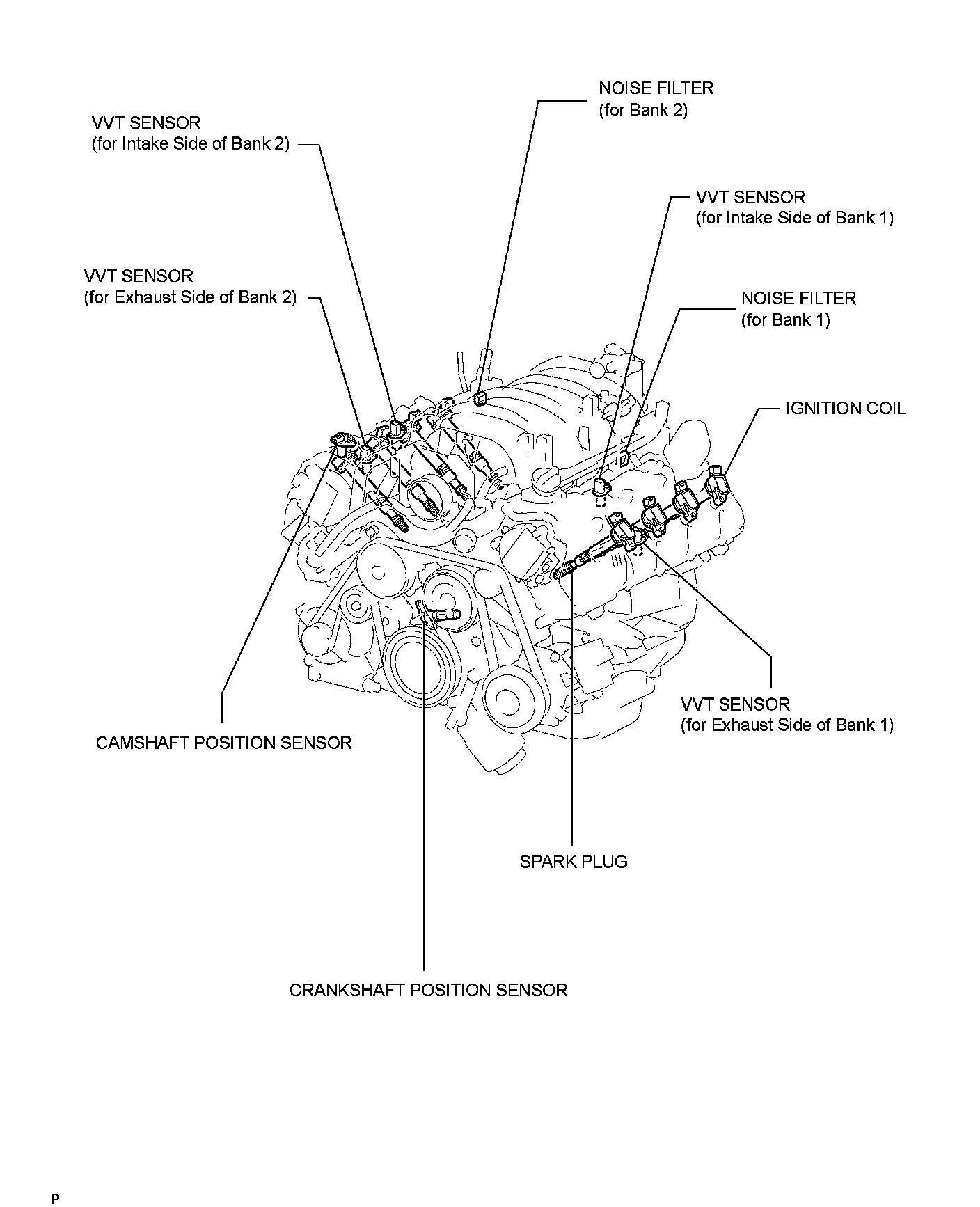 NOISE FILTER
(for Bank 2)

VVT SENSOR
(for Intake Side of Bank 2)

VVT SENSOR
(for Intake Side of Bank 1)

VVT SENSOR
(for Exhaust Side of Bank 2)

NOISE FILTER
(for Bank 1)

IGNITION COIL

VVT SENSOR
(for Exhaust Side of Bank 1)

CAMSHAFT POSITION SENSOR

SPARK PLUG

CRANKSHAFT POSITION SENSOR

P