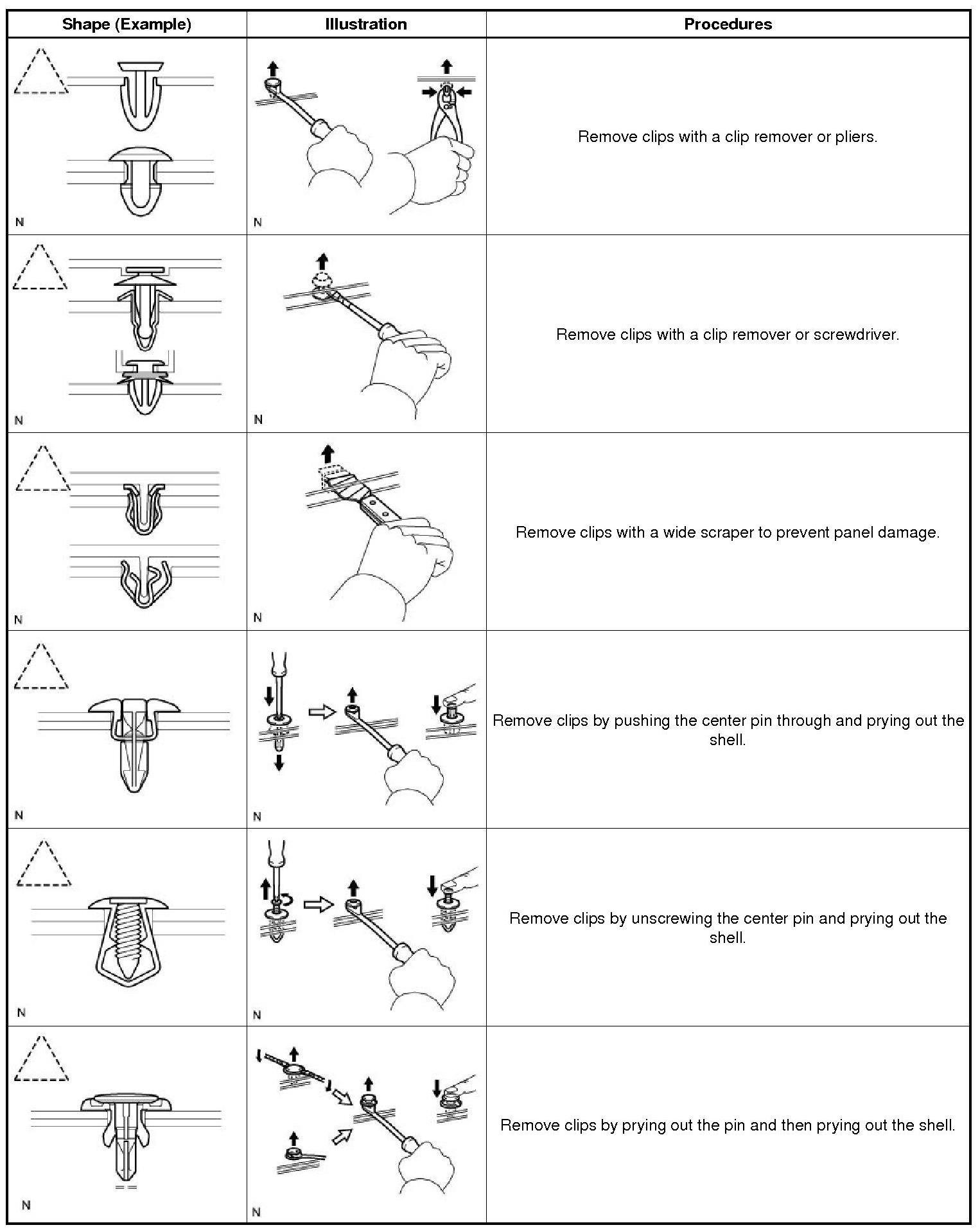 | Shape (Example) | Illustration | Procedures |
|---|---|---|
| N | N | Remove clips with a clip remover or pliers. |
| N | N | Remove clips with a clip remover or screwdriver. |
| N | N | Remove clips with a wide scraper to prevent panel damage. |
| N | N | Remove clips by pushing the center pin through and prying out the shell. |
| N | N | Remove clips by unscrewing the center pin and prying out the shell. |
| N | N | Remove clips by prying out the pin and then prying out the shell. |