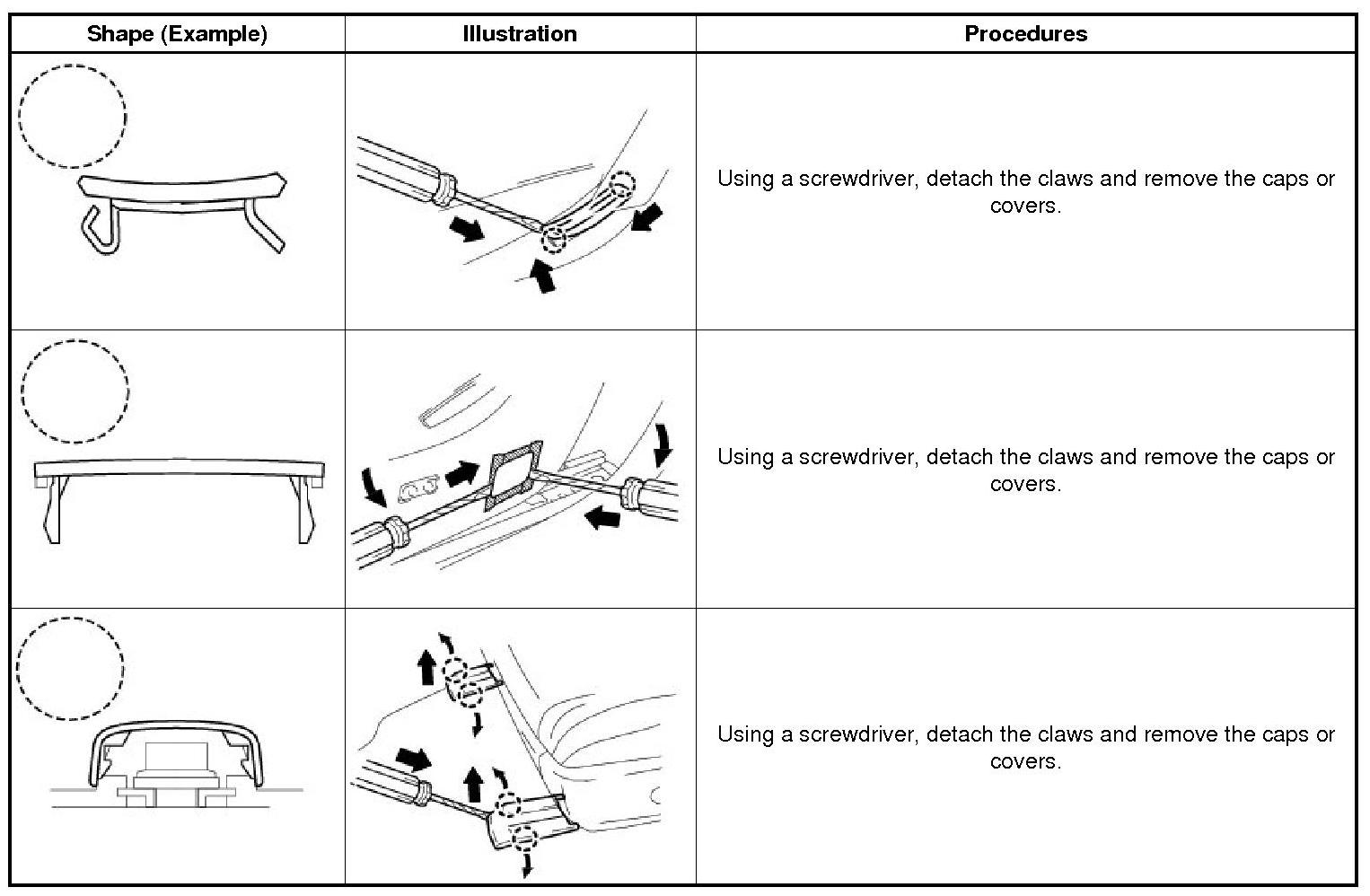 | Shape (Example) | Illustration | Procedures |
|---|---|---|
| | | Using a screwdriver, detach the claws and remove the caps or covers. |
| | | Using a screwdriver, detach the claws and remove the caps or covers. |
| | | Using a screwdriver, detach the claws and remove the caps or covers. |