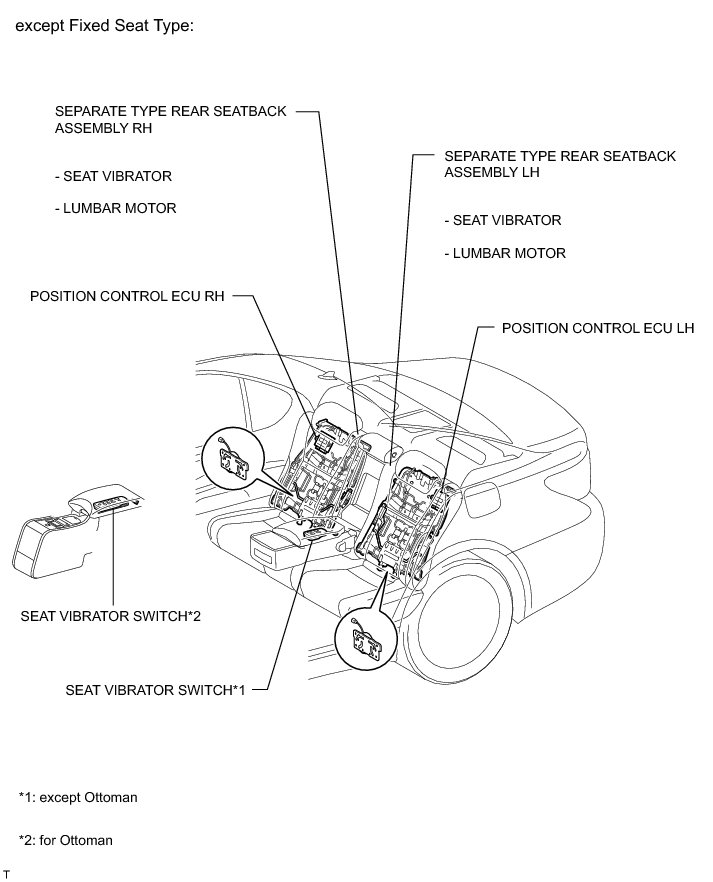 except Fixed Seat Type:

SEPARATE TYPE REAR SEATBACK ASSEMBLY RH

- SEAT VIBRATOR

- LUMBAR MOTOR

SEPARATE TYPE REAR SEATBACK ASSEMBLY LH

- SEAT VIBRATOR

- LUMBAR MOTOR

POSITION CONTROL ECU RH

POSITION CONTROL ECU LH

SEAT VIBRATOR SWITCH*2

SEAT VIBRATOR SWITCH*1

*1: except Ottoman

*2: for Ottoman

T