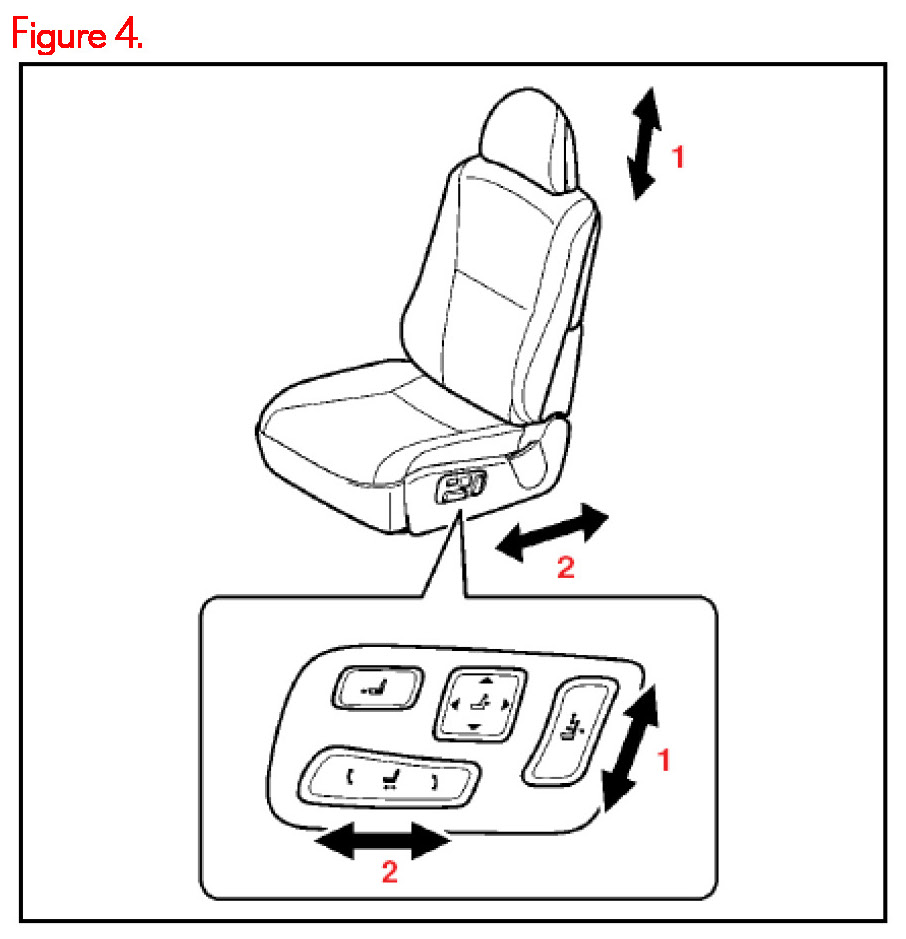 Figure 4.

1

2

1

2