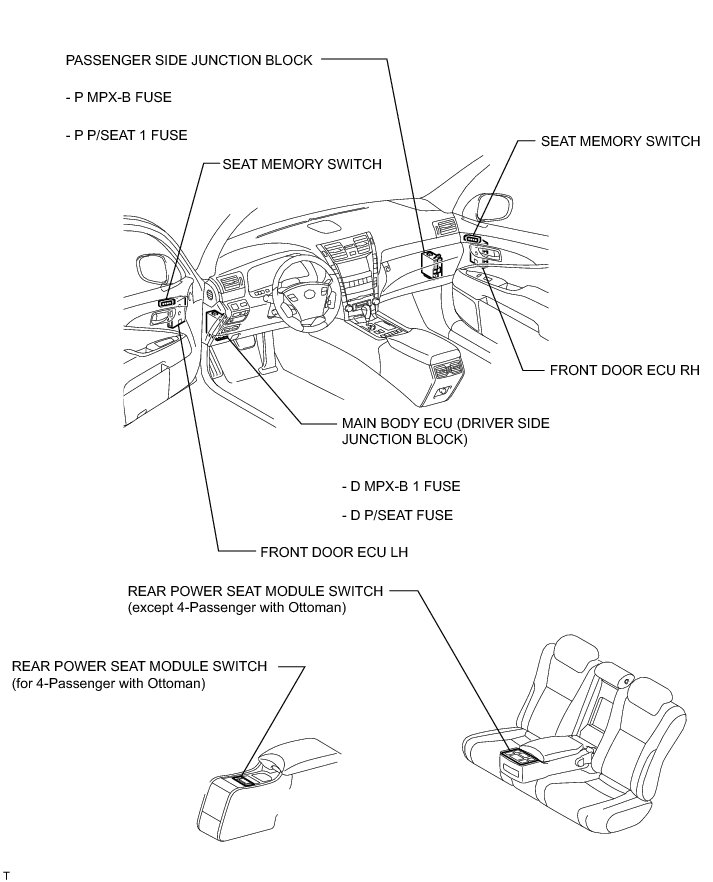 PASSENGER SIDE JUNCTION BLOCK

- P MPX-B FUSE

- P P/SEAT 1 FUSE

SEAT MEMORY SWITCH

SEAT MEMORY SWITCH

FRONT DOOR ECU RH

MAIN BODY ECU (DRIVER SIDE JUNCTION BLOCK)

- D MPX-B 1 FUSE

- D P/SEAT FUSE

FRONT DOOR ECU LH

REAR POWER SEAT MODULE SWITCH
(except 4-Passenger with Ottoman)

REAR POWER SEAT MODULE SWITCH
(for 4-Passenger with Ottoman)

T