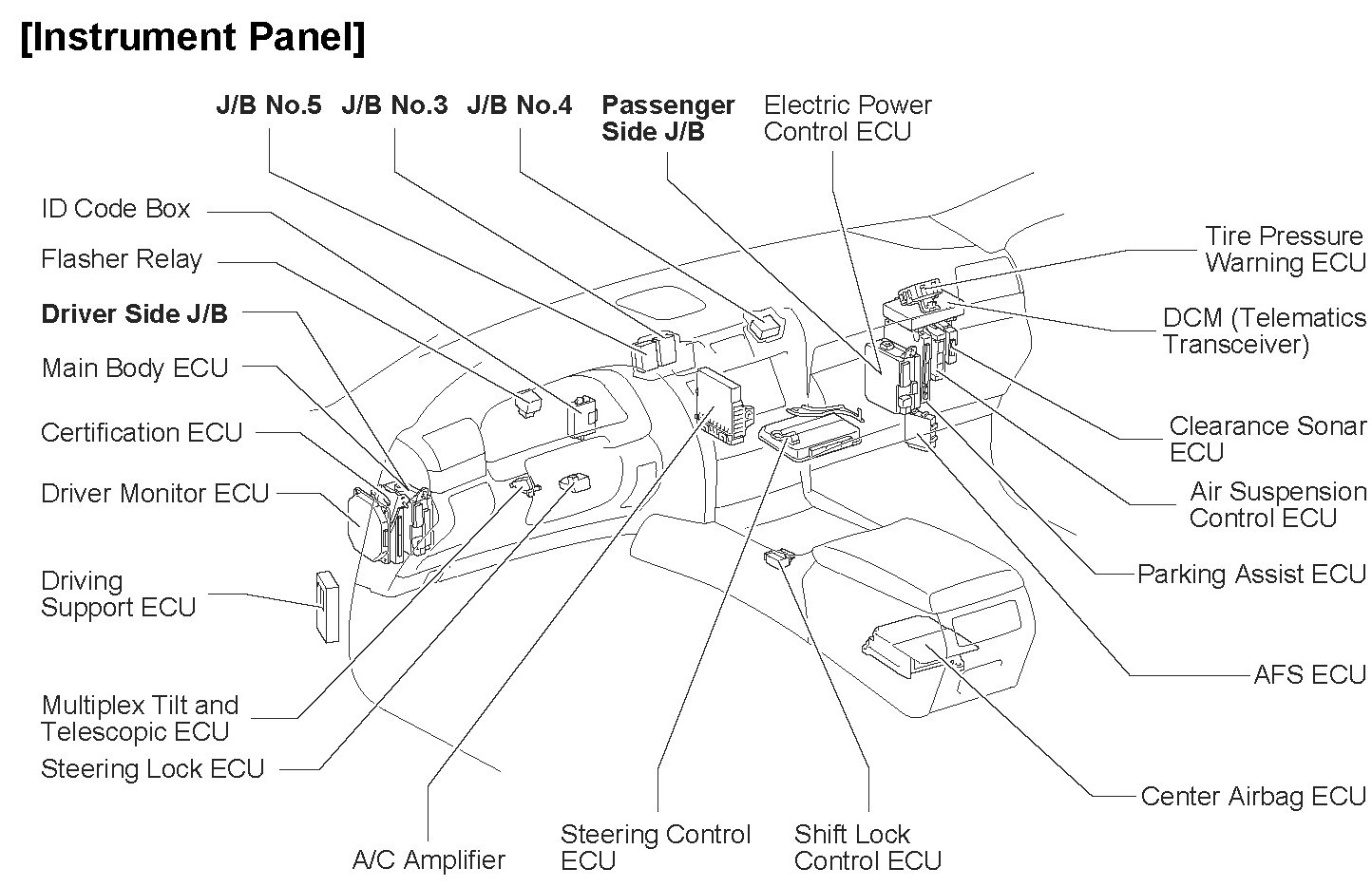 [Instrument Panel]

J/B No.5 J/B No.3 J/B No.4 Passenger Side J/B Electric Power Control ECU

ID Code Box

Flasher Relay

Driver Side J/B

Main Body ECU

Certification ECU

Driver Monitor ECU

Driving Support ECU

Multiplex Tilt and Telescopic ECU

Steering Lock ECU

A/C Amplifier

Steering Control ECU

Shift Lock Control ECU

Tire Pressure Warning ECU

DCM (Telematics Transceiver)

Clearance Sonar ECU

Air Suspension Control ECU

Parking Assist ECU

AFS ECU

Center Airbag ECU