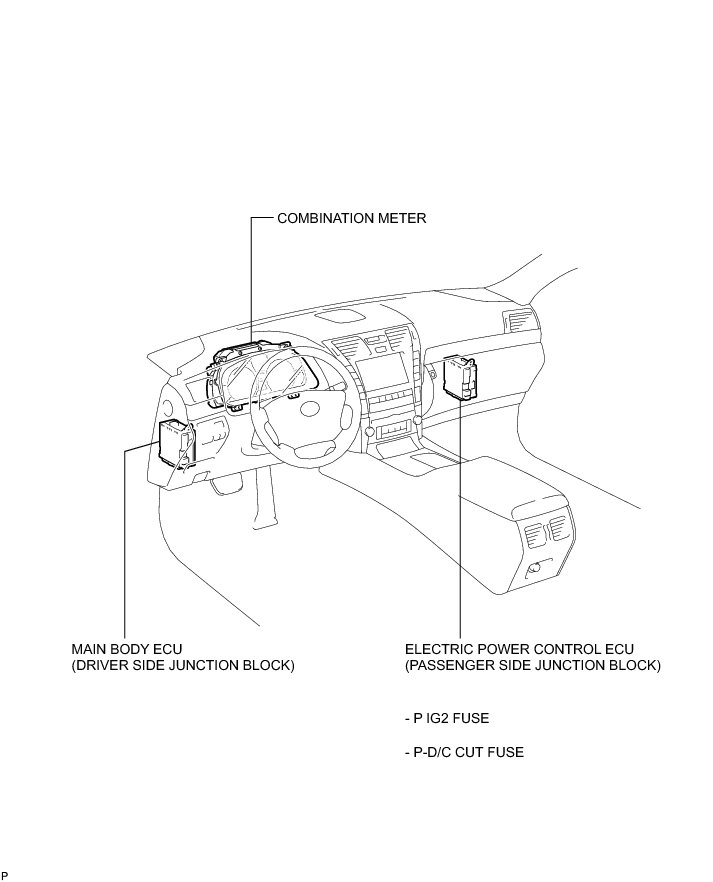 COMBINATION METER

MAIN BODY ECU
(DRIVER SIDE JUNCTION BLOCK)

ELECTRIC POWER CONTROL ECU
(PASSENGER SIDE JUNCTION BLOCK)

- P IG2 FUSE

- P-D/C CUT FUSE

P