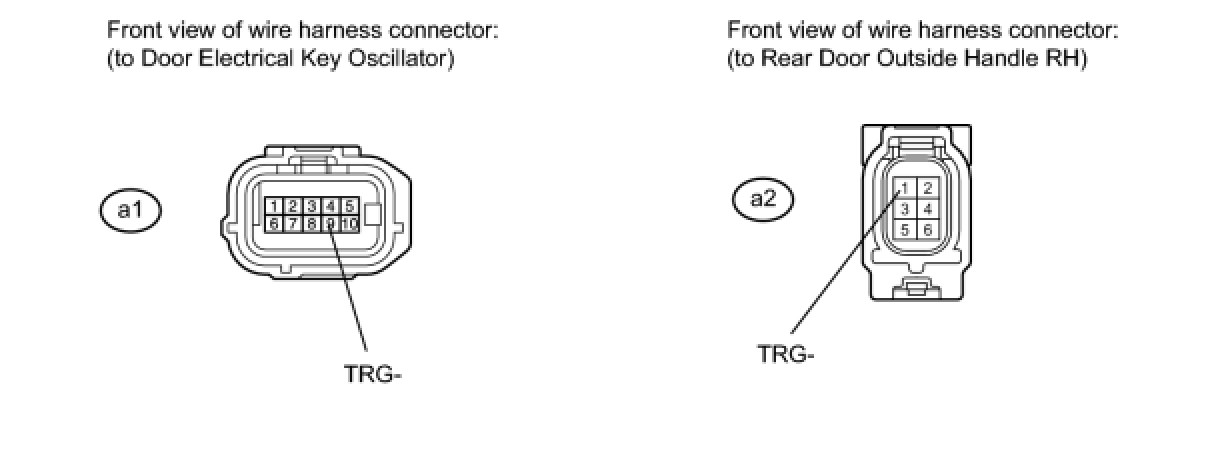 Front view of wire harness connector:
(to Door Electrical Key Oscillator)

a1

1 2 3 4 5
6 7 8 9 10

TRG-

Front view of wire harness connector:
(to Rear Door Outside Handle RH)

a2

1 2
3 4
5 6

TRG-