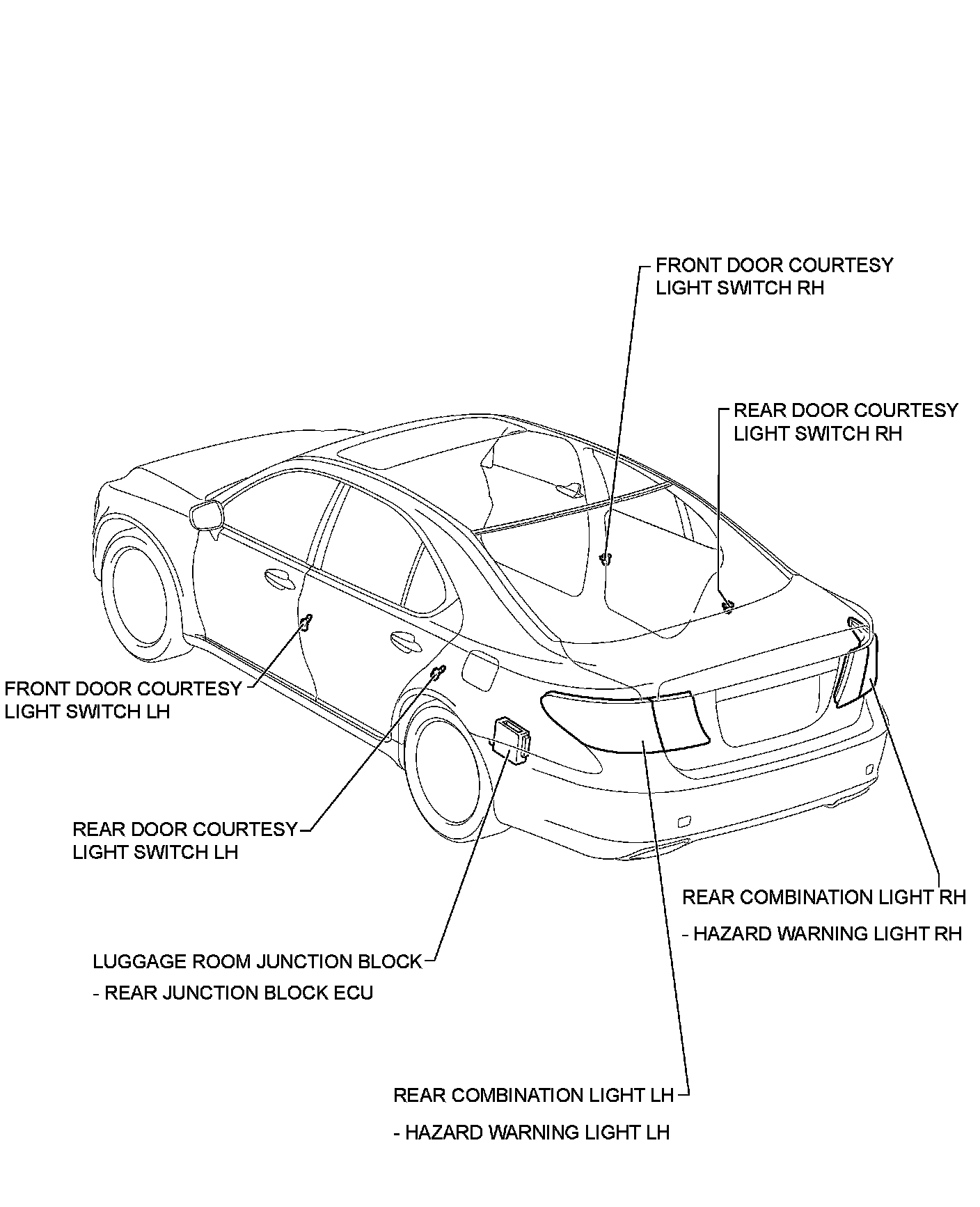 FRONT DOOR COURTESY LIGHT SWITCH RH

REAR DOOR COURTESY LIGHT SWITCH RH

FRONT DOOR COURTESY LIGHT SWITCH LH

REAR DOOR COURTESY LIGHT SWITCH LH

REAR COMBINATION LIGHT RH

- HAZARD WARNING LIGHT RH

LUGGAGE ROOM JUNCTION BLOCK

- REAR JUNCTION BLOCK ECU

REAR COMBINATION LIGHT LH

- HAZARD WARNING LIGHT LH