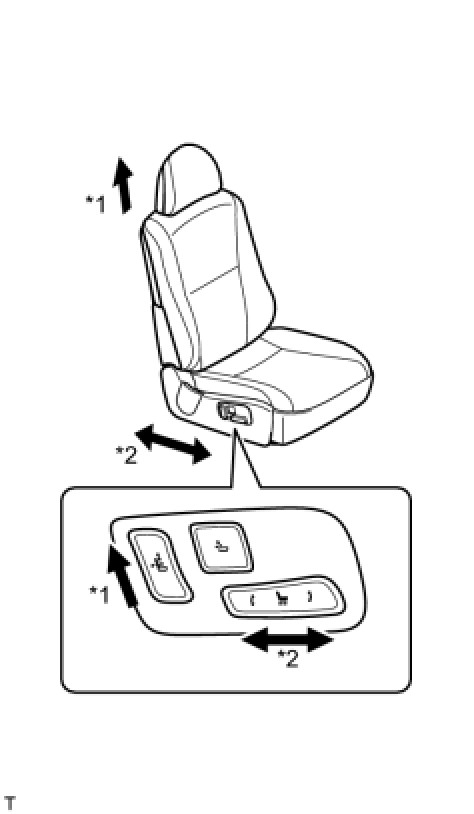 *1

*2

*1

*2

T