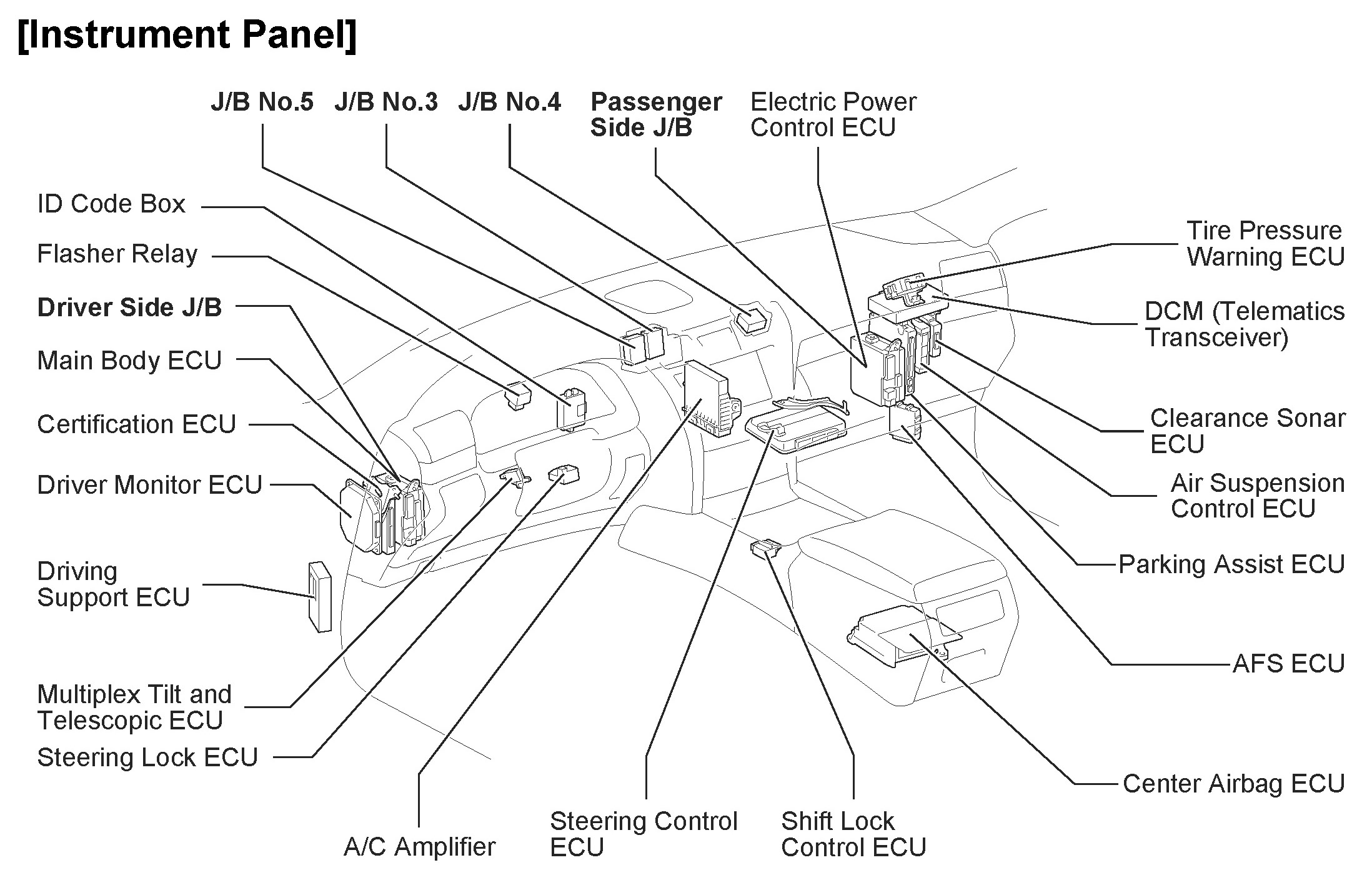 [Instrument Panel]

J/B No.5

J/B No.3

J/B No.4

Passenger Side J/B

Electric Power Control ECU

ID Code Box

Flasher Relay

Driver Side J/B

Main Body ECU

Certification ECU

Driver Monitor ECU

Driving Support ECU

Multiplex Tilt and Telescopic ECU

Steering Lock ECU

A/C Amplifier

Steering Control ECU

Shift Lock Control ECU

Tire Pressure Warning ECU

DCM (Telematics Transceiver)

Clearance Sonar ECU

Air Suspension Control ECU

Parking Assist ECU

AFS ECU

Center Airbag ECU