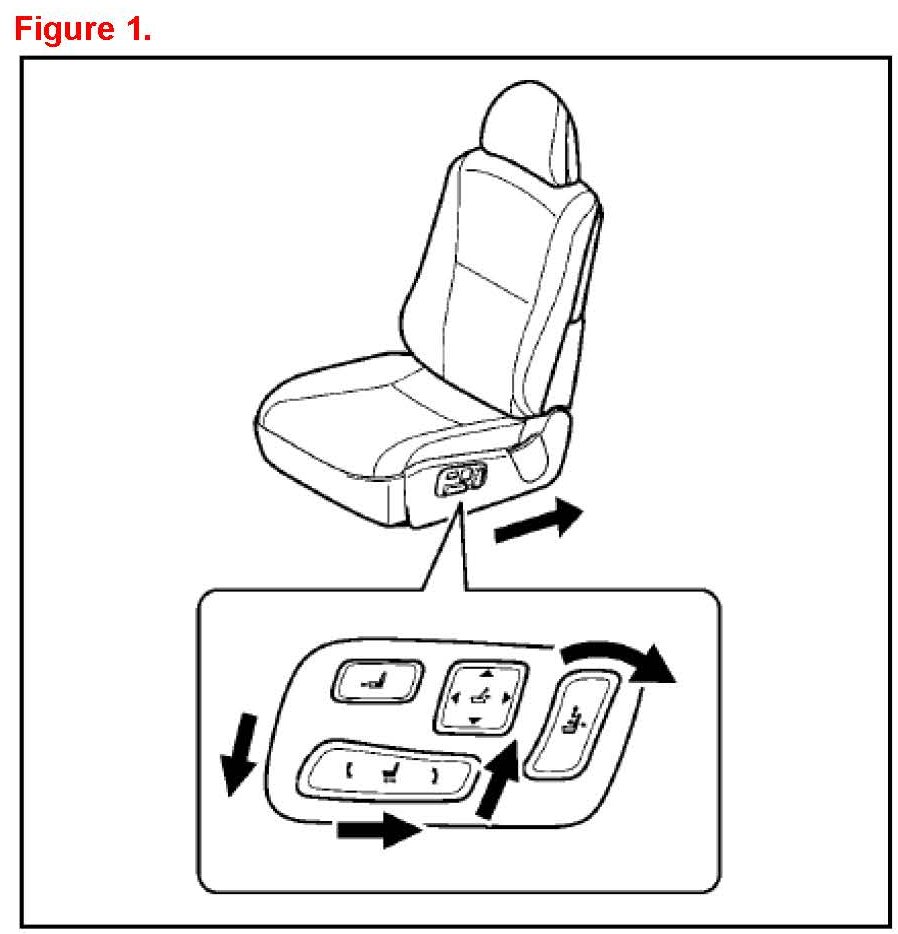 Figure 1.