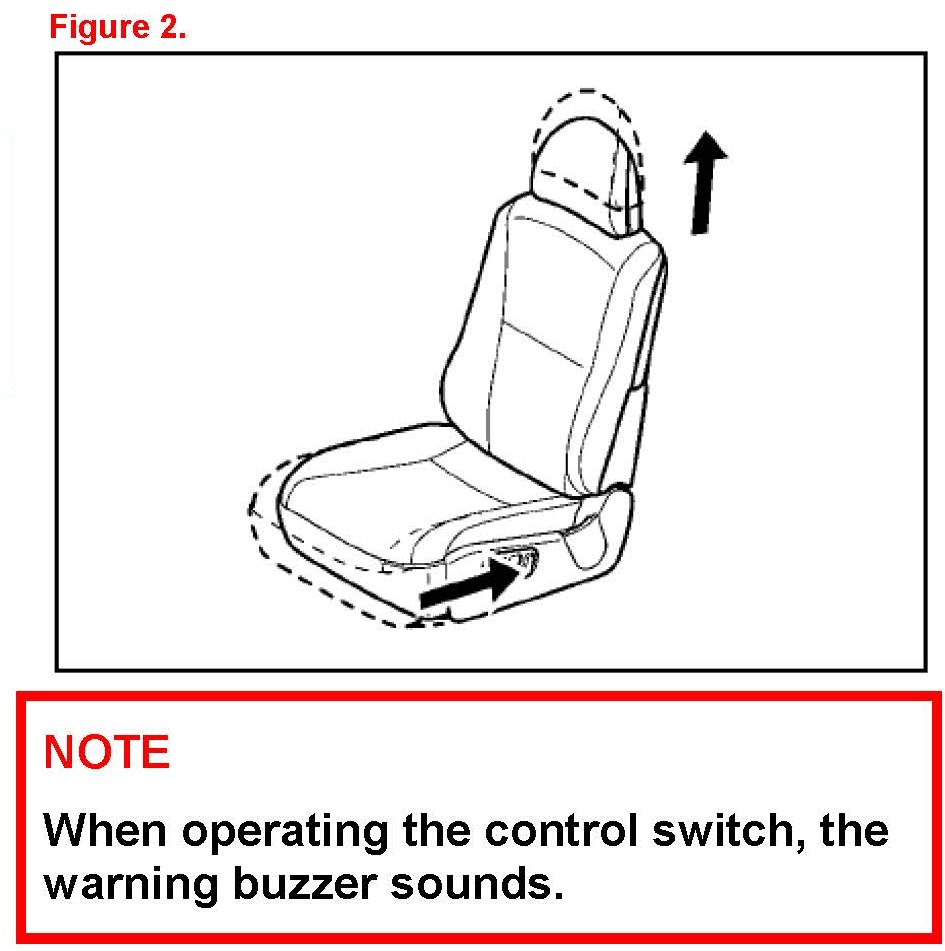 Figure 2.

NOTE

When operating the control switch, the warning buzzer sounds.