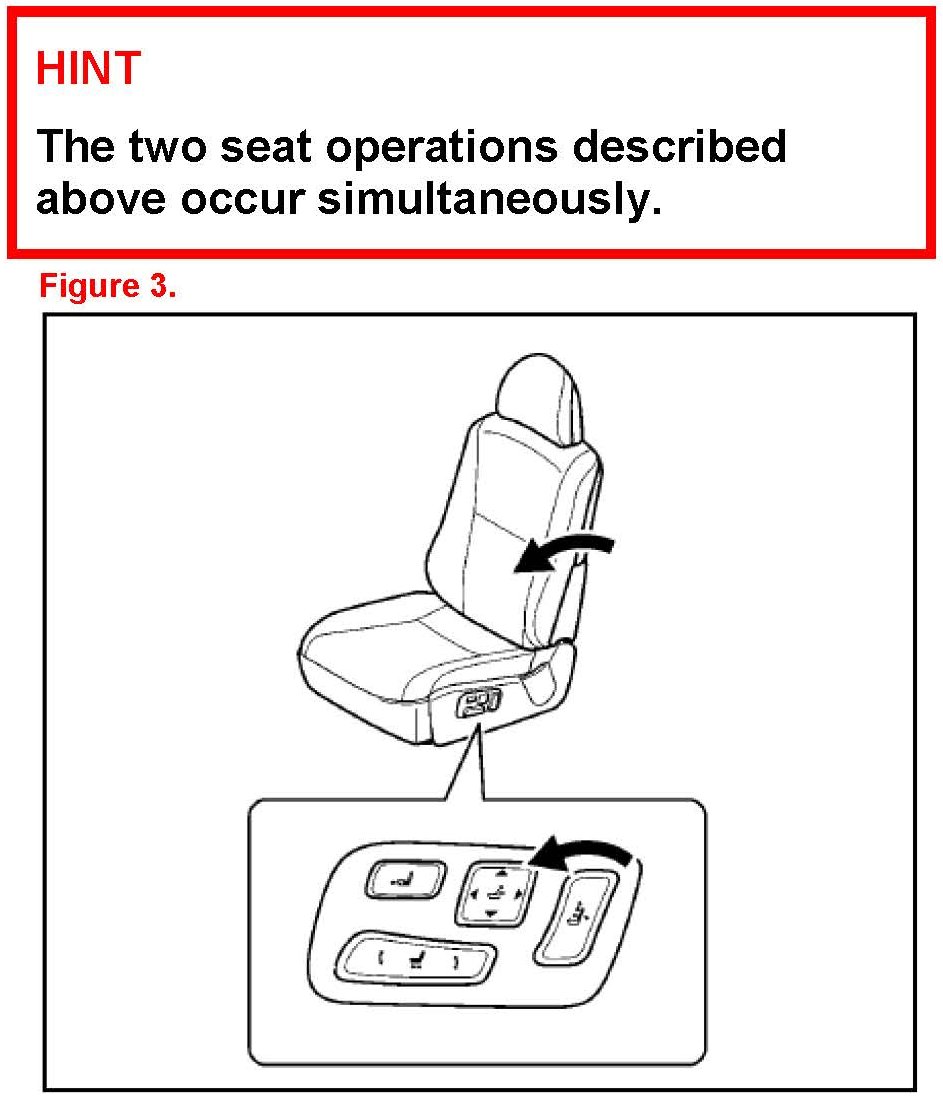 HINT

The two seat operations described above occur simultaneously.

Figure 3.