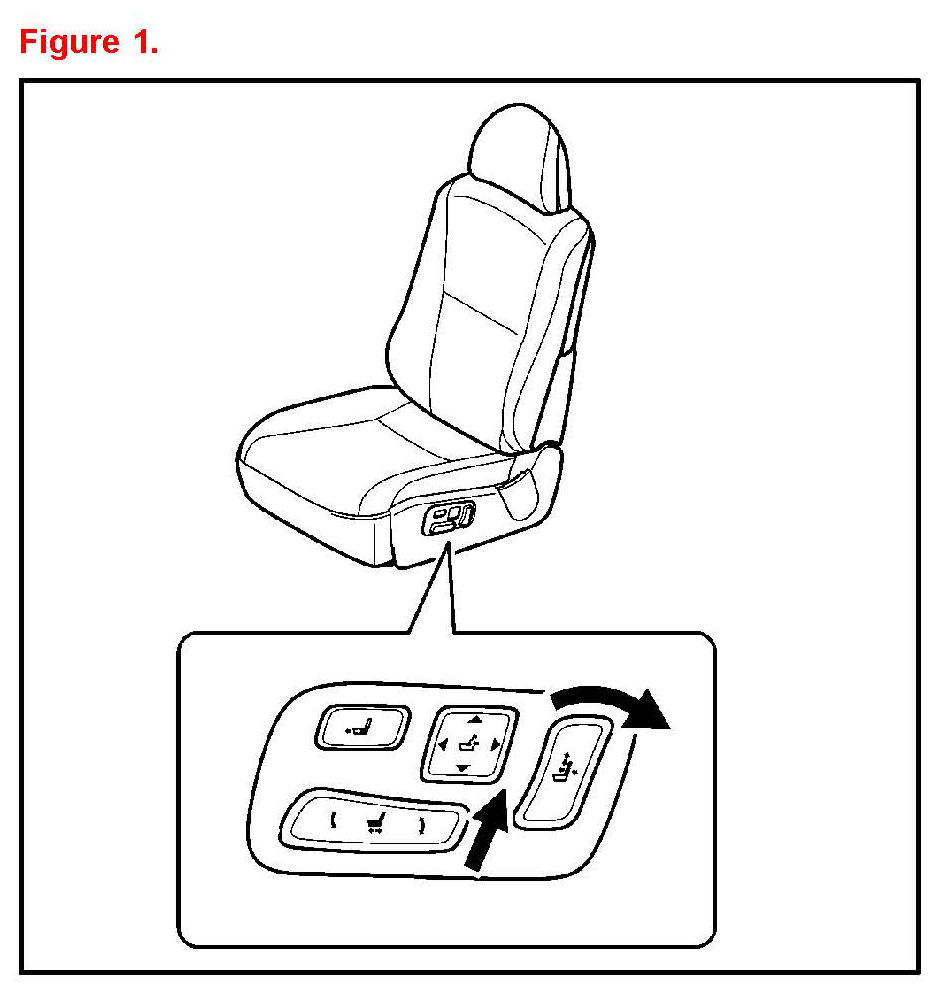 Figure 1.