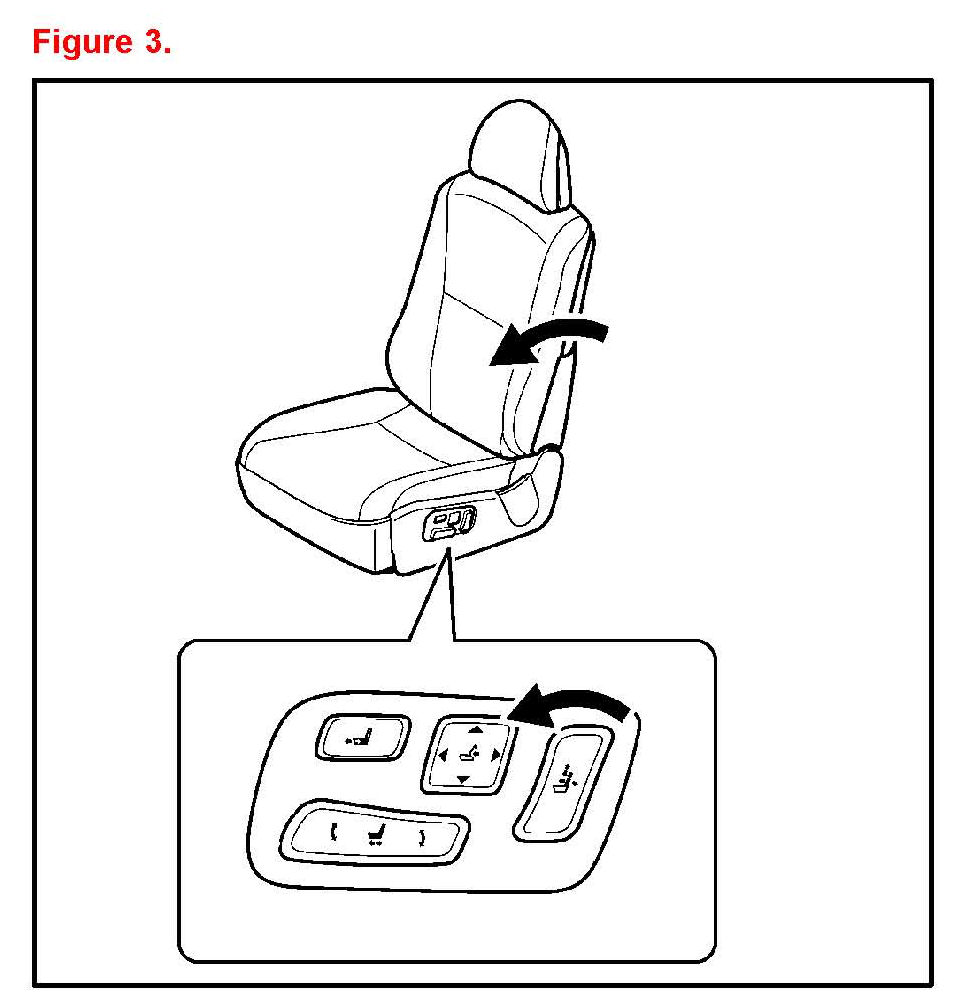 Figure 3.