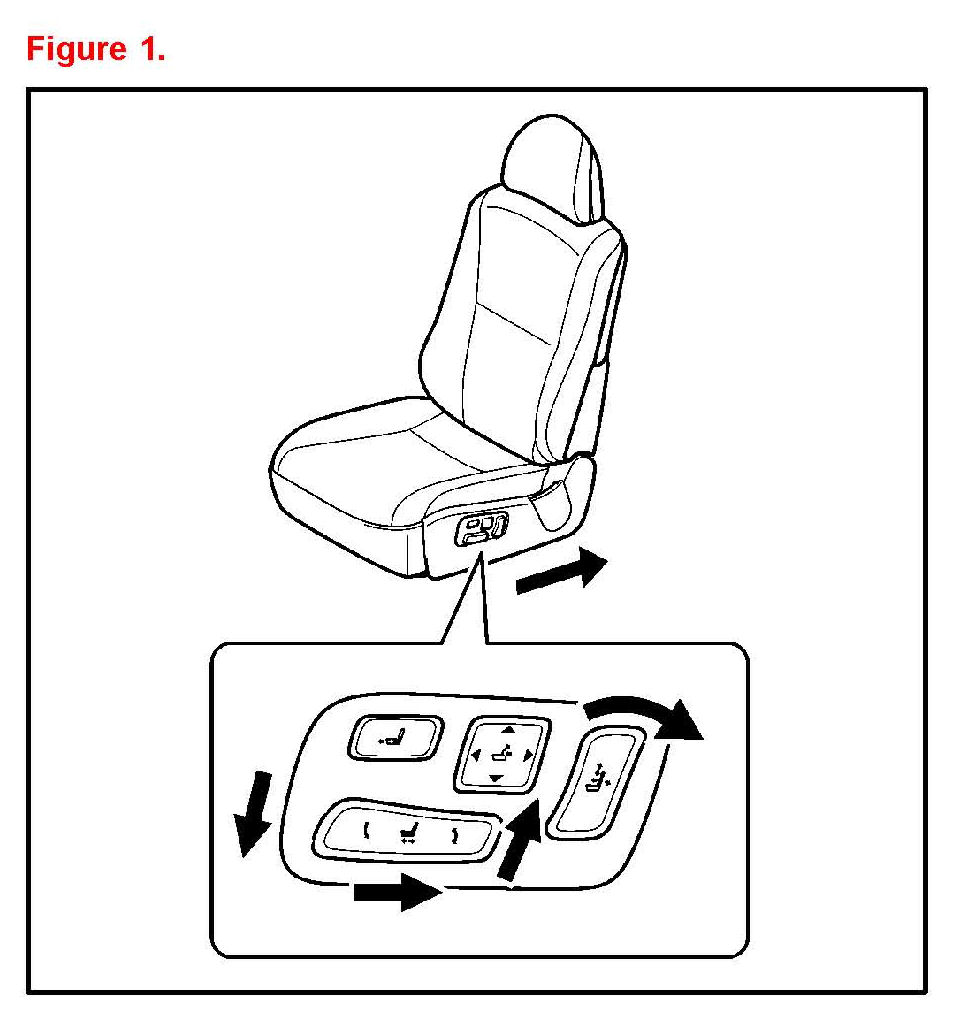 Figure 1.