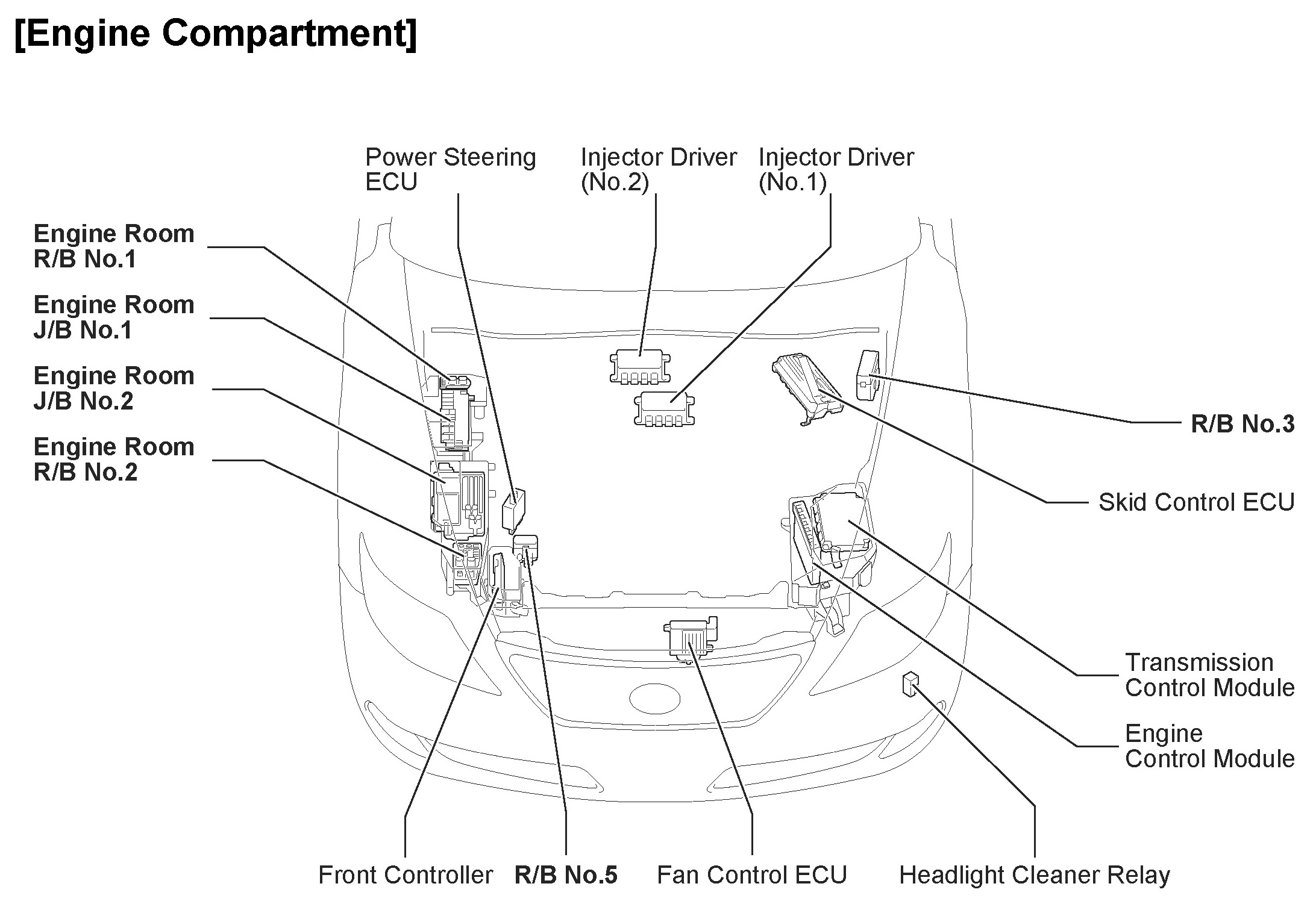 [Engine Compartment]

Power Steering ECU

Injector Driver (No.2)

Injector Driver (No.1)

Engine Room R/B No.1

Engine Room J/B No.1

Engine Room J/B No.2

Engine Room R/B No.2

R/B No.3

Skid Control ECU

Transmission Control Module

Engine Control Module

Front Controller

R/B No.5

Fan Control ECU

Headlight Cleaner Relay